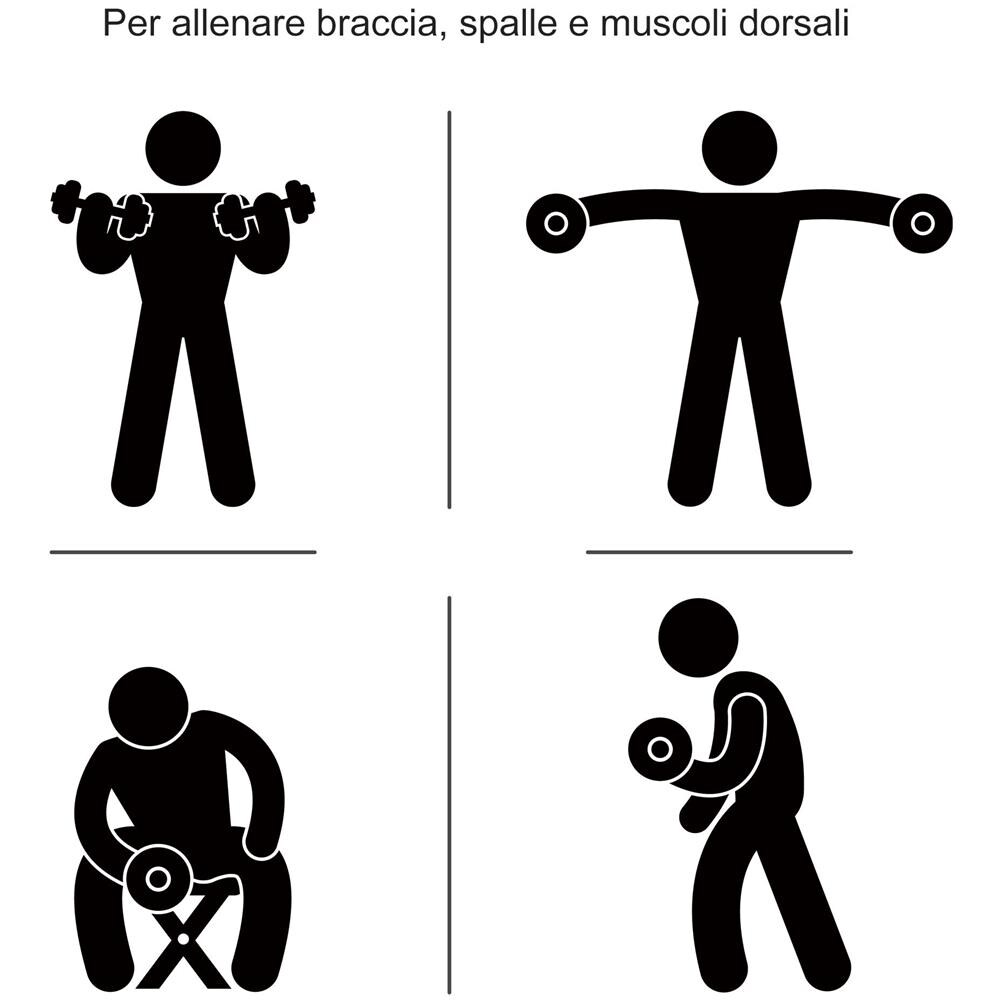 Per allenare braccia, spalle e muscoli dorsali