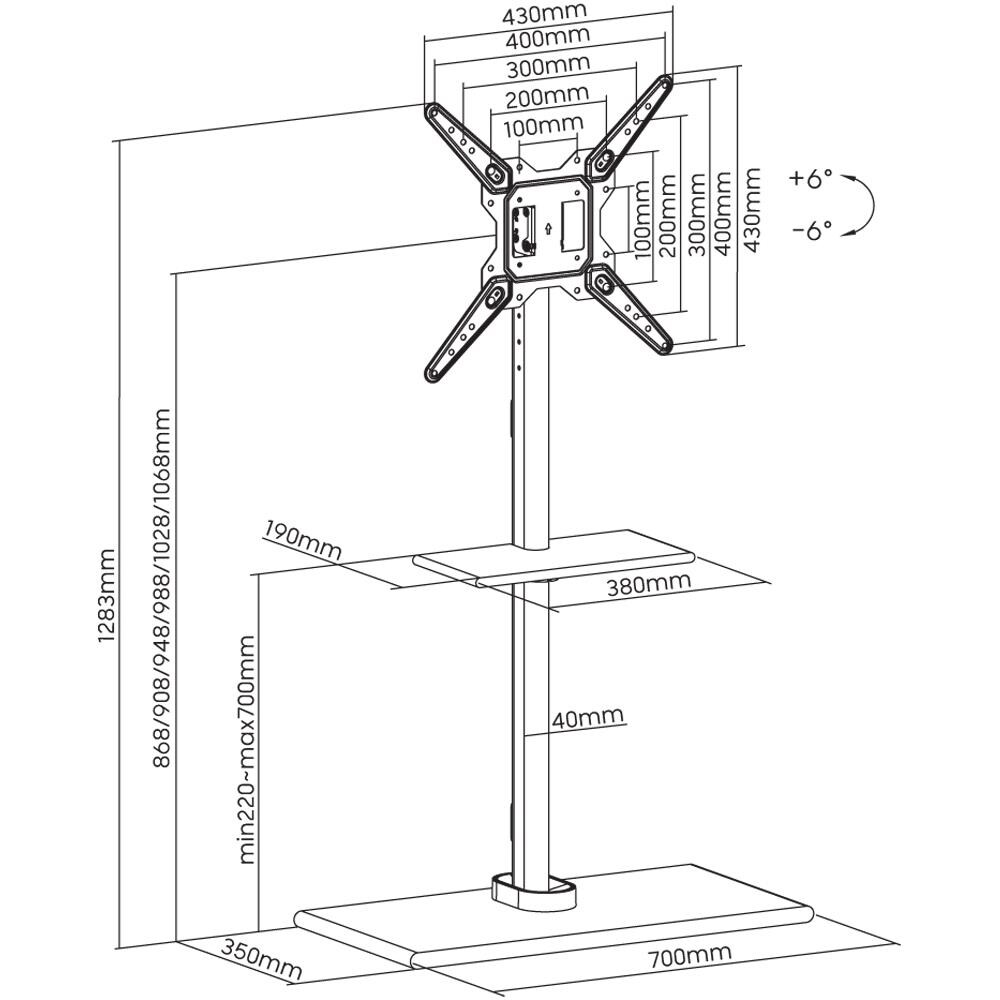 430mm
400mm
300mm
200mm
100mm
100mm
200mm
300mm
400mm
430mm
+6°
-6°
1283mm
868/908/948/988/1028/1068mm
190mm
380mm
min220~max700mm
40mm
350mm
700mm