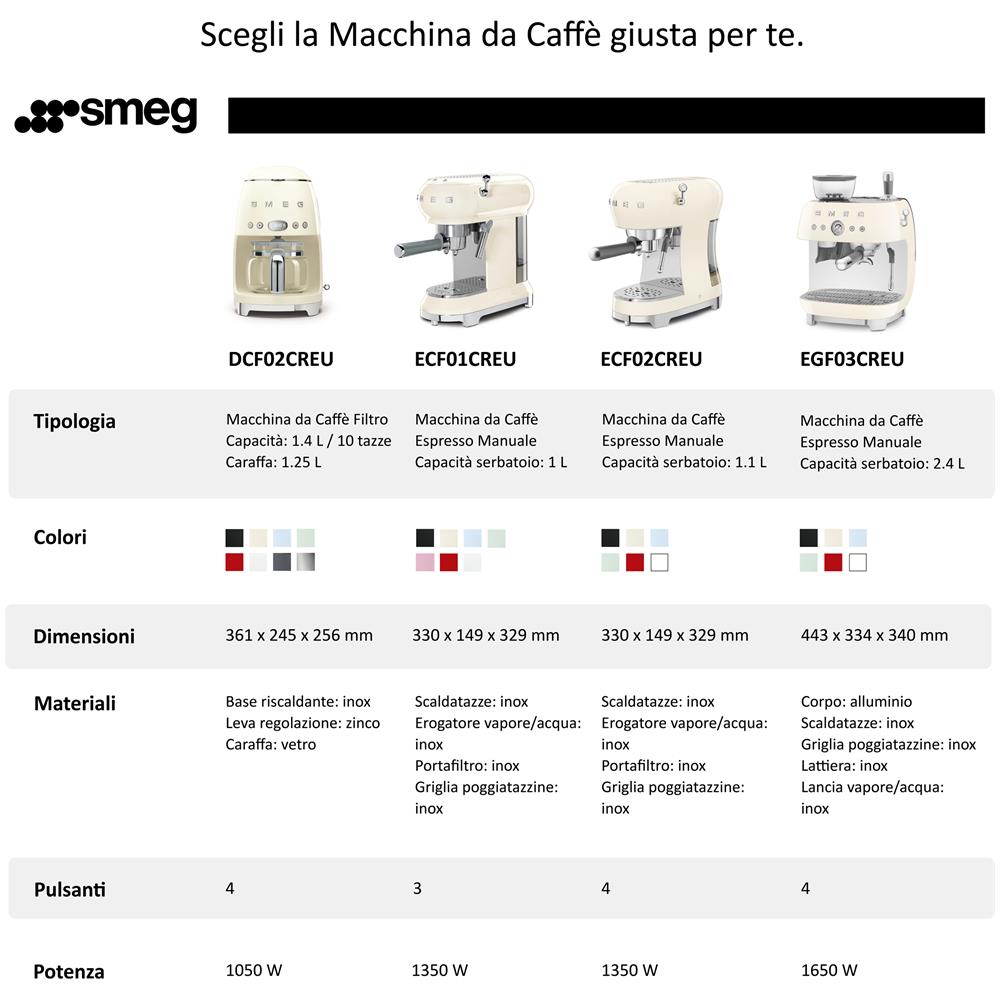 Scegli la Macchina da Caffè giusta per te.

smeg

|  | DCF02CREU | ECF01CREU | ECF02CREU | EGF03CREU |
|---|---|---|---|---|
| Tipologia | Macchina da Caffè Filtro Capacità: 1.4 L / 10 tazze Caraffa: 1.25 L | Macchina da Caffè Espresso Manuale Capacità serbatoio: 1 L | Macchina da Caffè Espresso Manuale Capacità serbatoio: 1.1 L | Macchina da Caffè Espresso Manuale Capacità serbatoio: 2.4 L |
| Colori |  |  |  |  |
| Dimensioni | 361 x 245 x 256 mm | 330 x 149 x 329 mm | 330 x 149 x 329 mm | 443 x 334 x 340 mm |
| Materiali | Base riscaldante: inox Leva regolazione: zinco Caraffa: vetro | Scaldatazze: inox Erogatore vapore/acqua: inox Portafiltro: inox Griglia poggiatazzine: inox | Scaldatazze: inox Erogatore vapore/acqua: inox Portafiltro: inox Griglia poggiatazzine: inox | Corpo: alluminio Scaldatazze: inox Griglia poggiatazzine: inox Lattiera: inox Lancia vapore/acqua: inox |
| Pulsanti | 4 | 3 | 4 | 4 |
| Potenza | 1050 W | 1350 W | 1350 W | 1650 W |