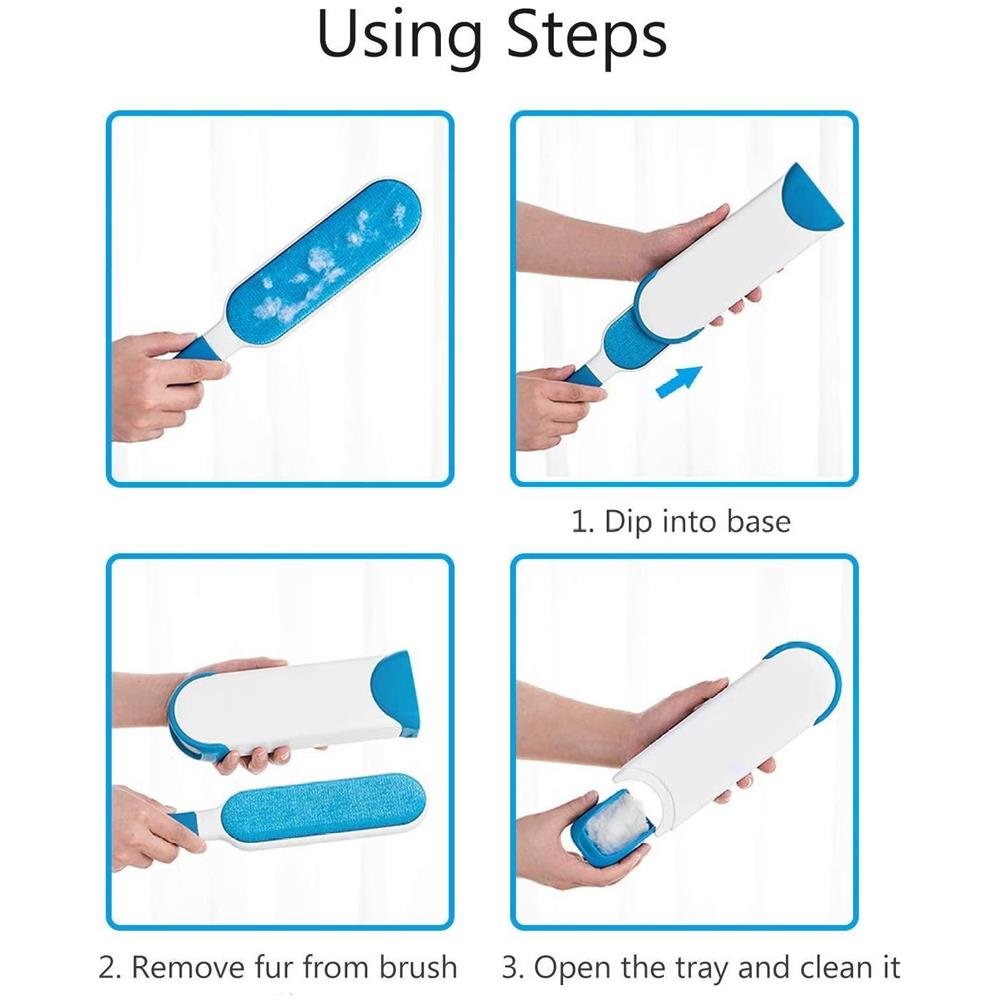 Using Steps

1. Dip into base

2. Remove fur from brush

3. Open the tray and clean it