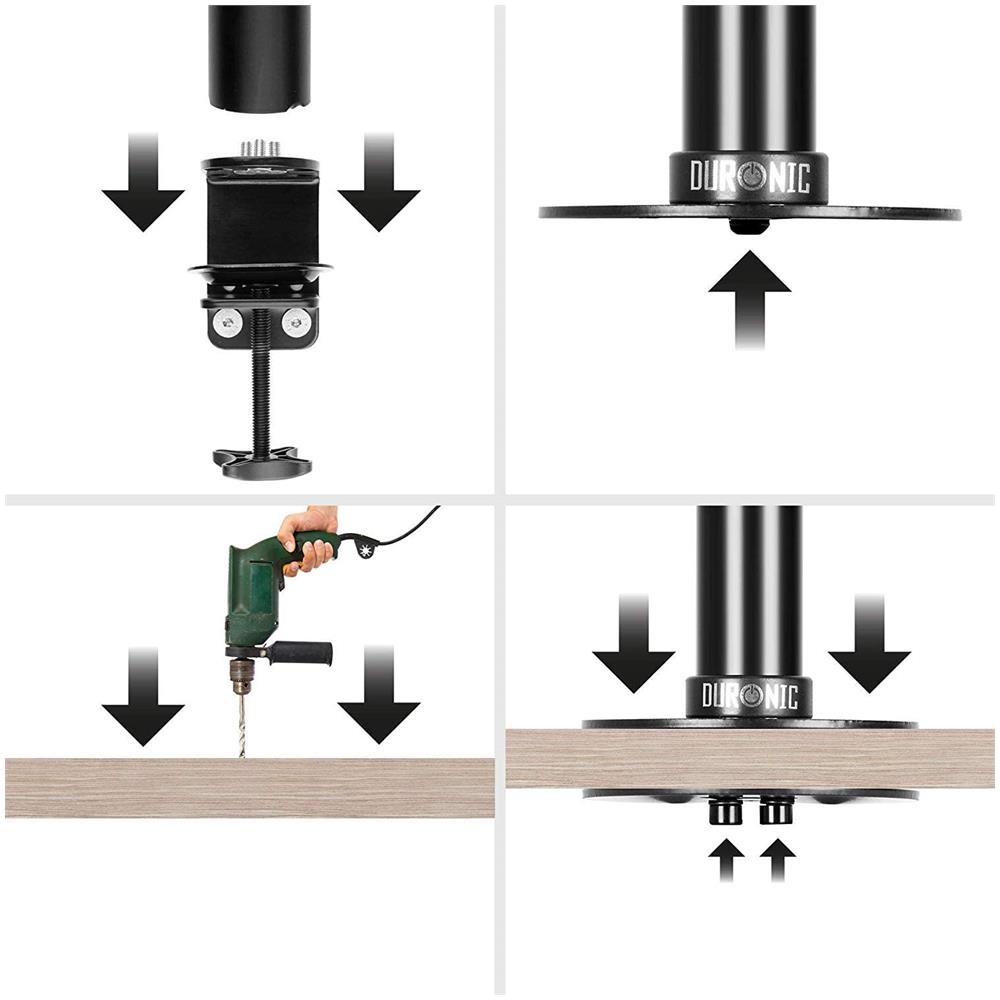 DURONIC

DURONIC