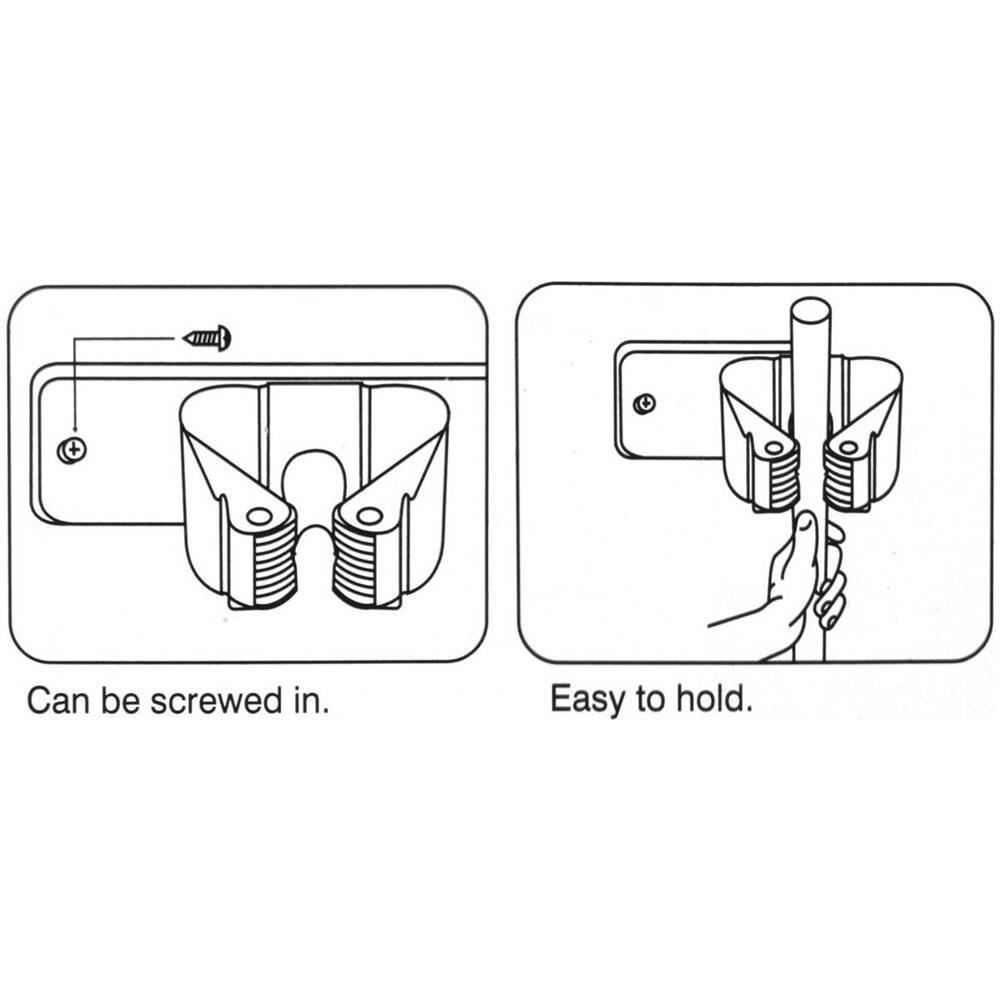 Can be screwed in.

Easy to hold.