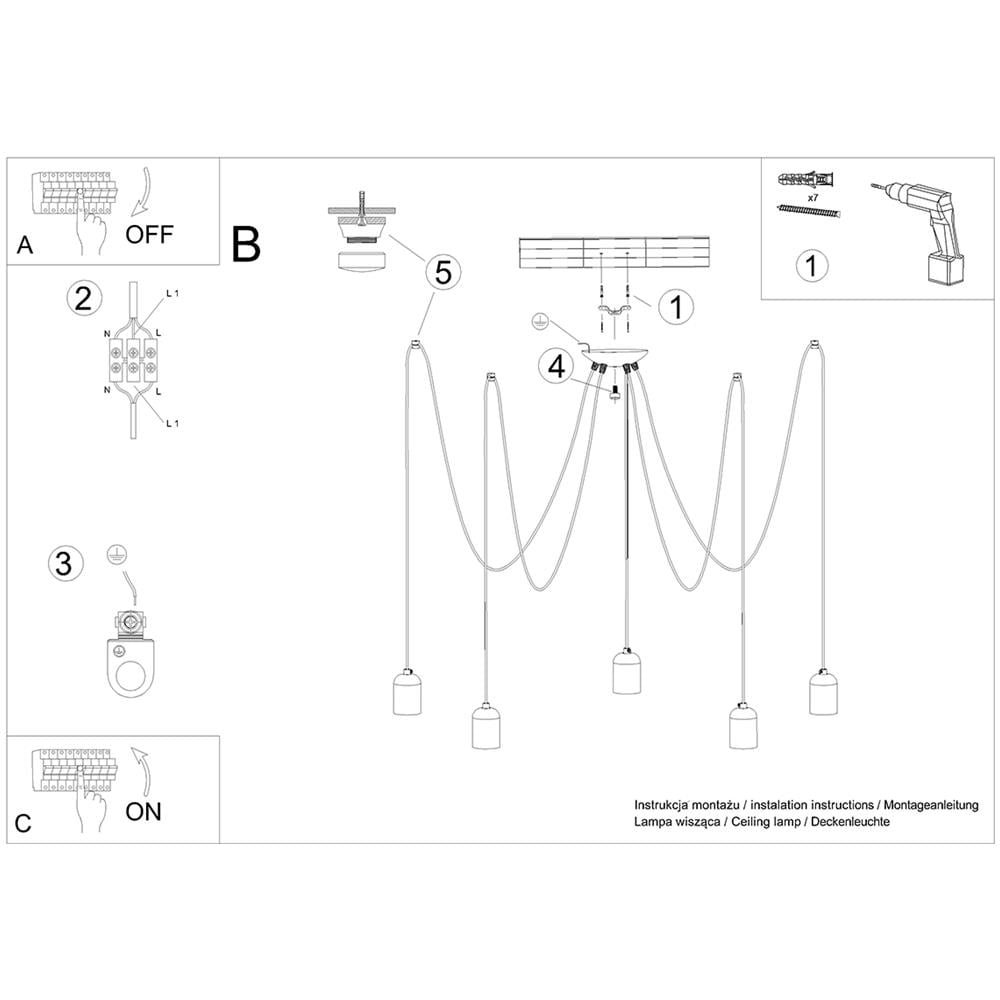 A
OFF

2
L 1
N
L
N
L
L 1

3

C
ON

B

5

1

4

x7

1

Instrukcja montażu / instalation instructions / Montageanleitung
Lampa wisząca / Ceiling lamp / Deckenleuchte