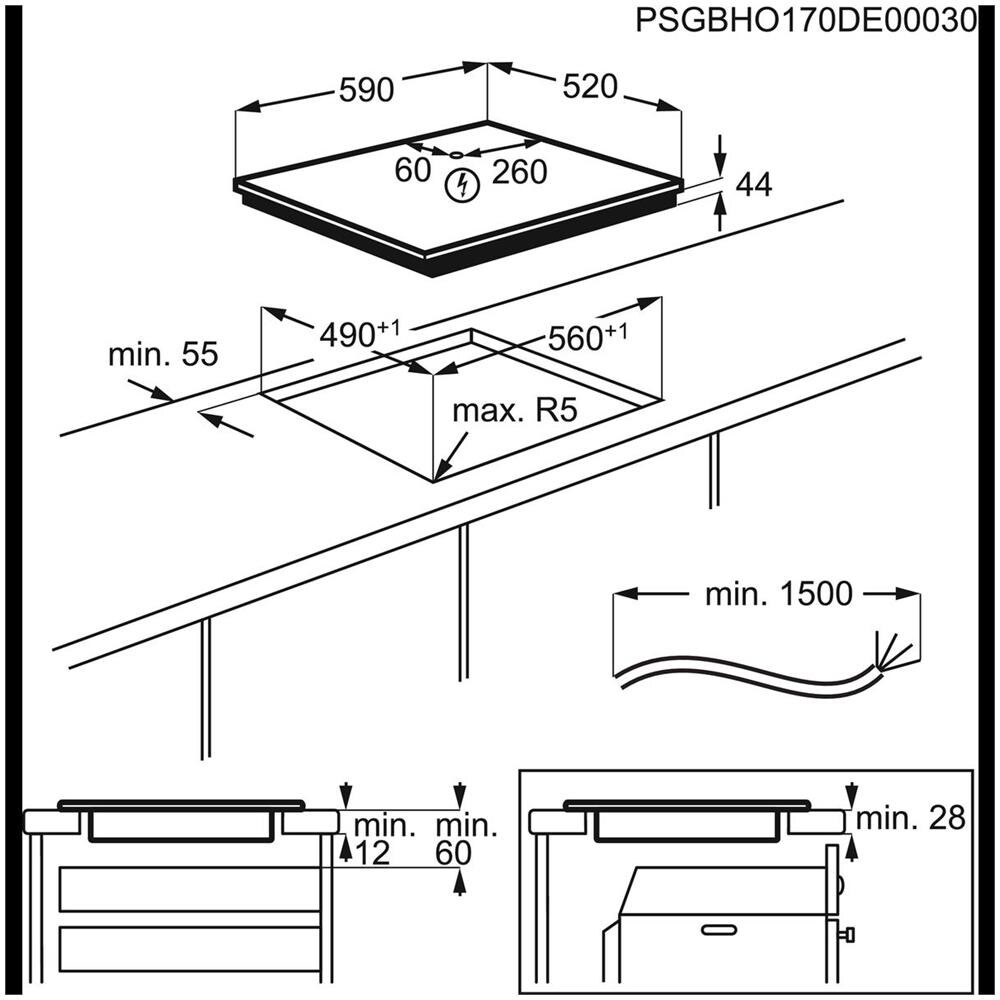 PSGBHO170DE00030

590

520

60

260

44

$490^{+1}$

$560^{+1}$

min. 55

max. R5

min. 1500

min. 12

min. 60

min. 28