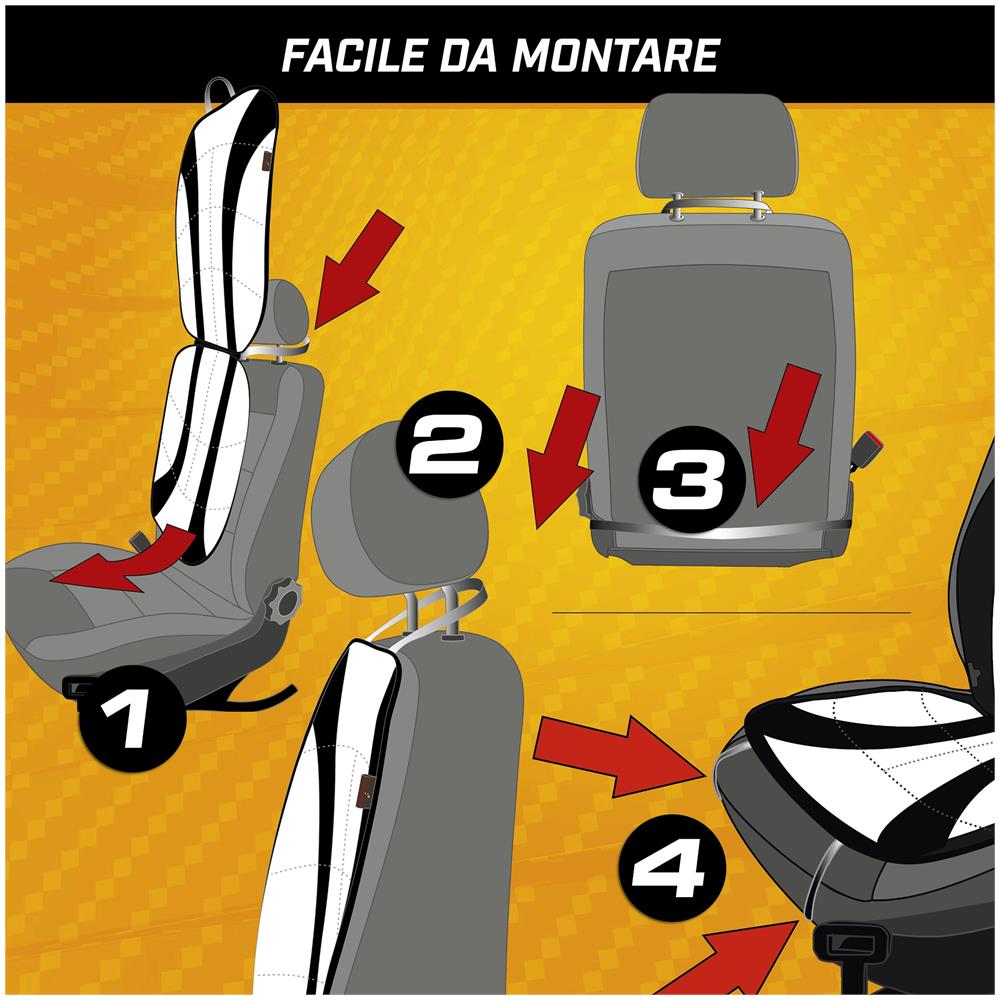 FACILE DA MONTARE

1

2

3

4