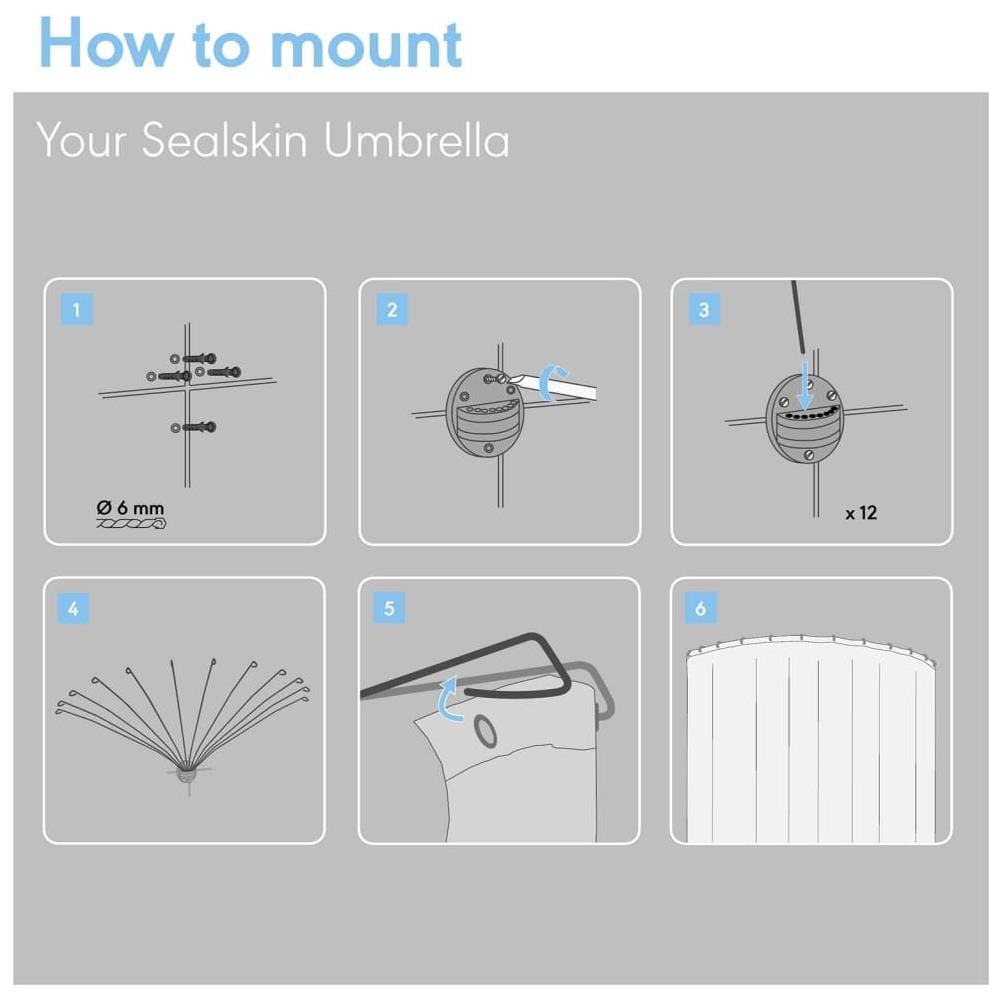 How to mount

Your Sealskin Umbrella

1

Ø 6 mm

2

3

x 12

4

5

6