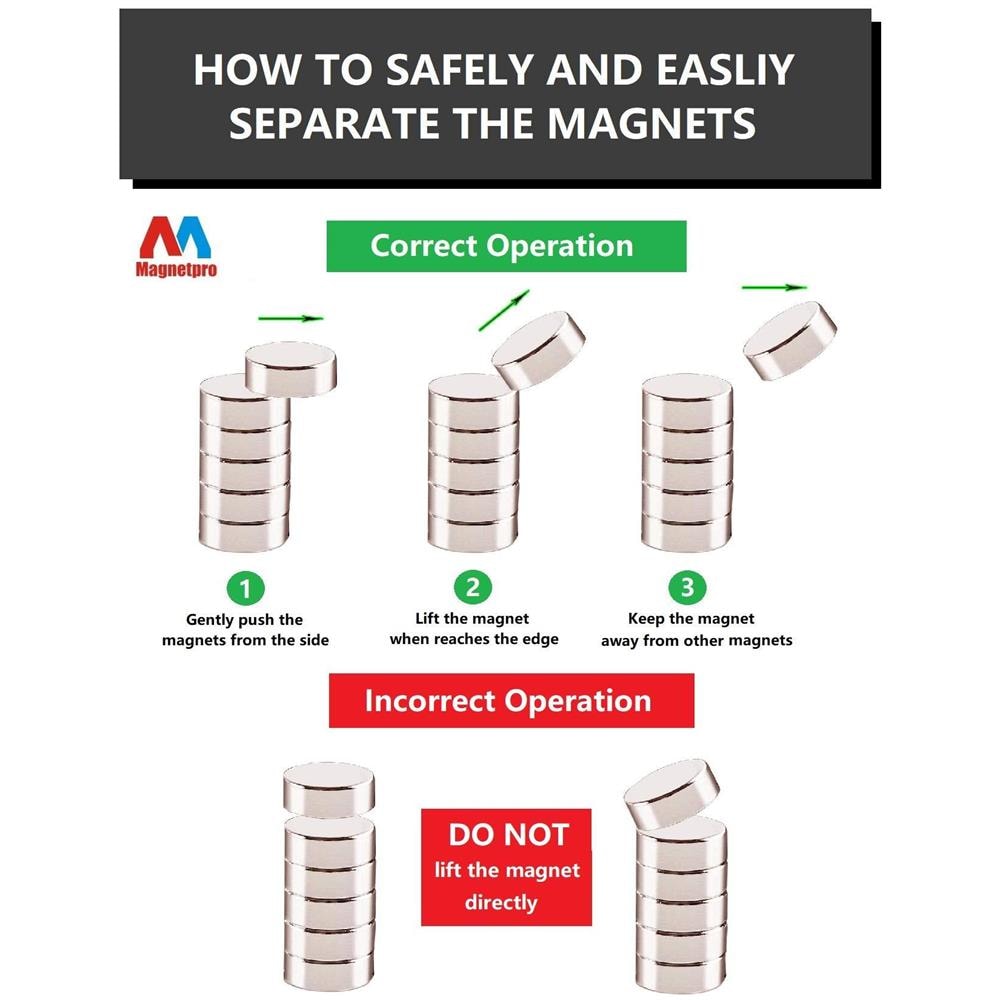 HOW TO SAFELY AND EASLIY SEPARATE THE MAGNETS

Magnetpro

Correct Operation

1
Gently push the magnets from the side

2
Lift the magnet when reaches the edge

3
Keep the magnet away from other magnets

Incorrect Operation

DO NOT
lift the magnet directly