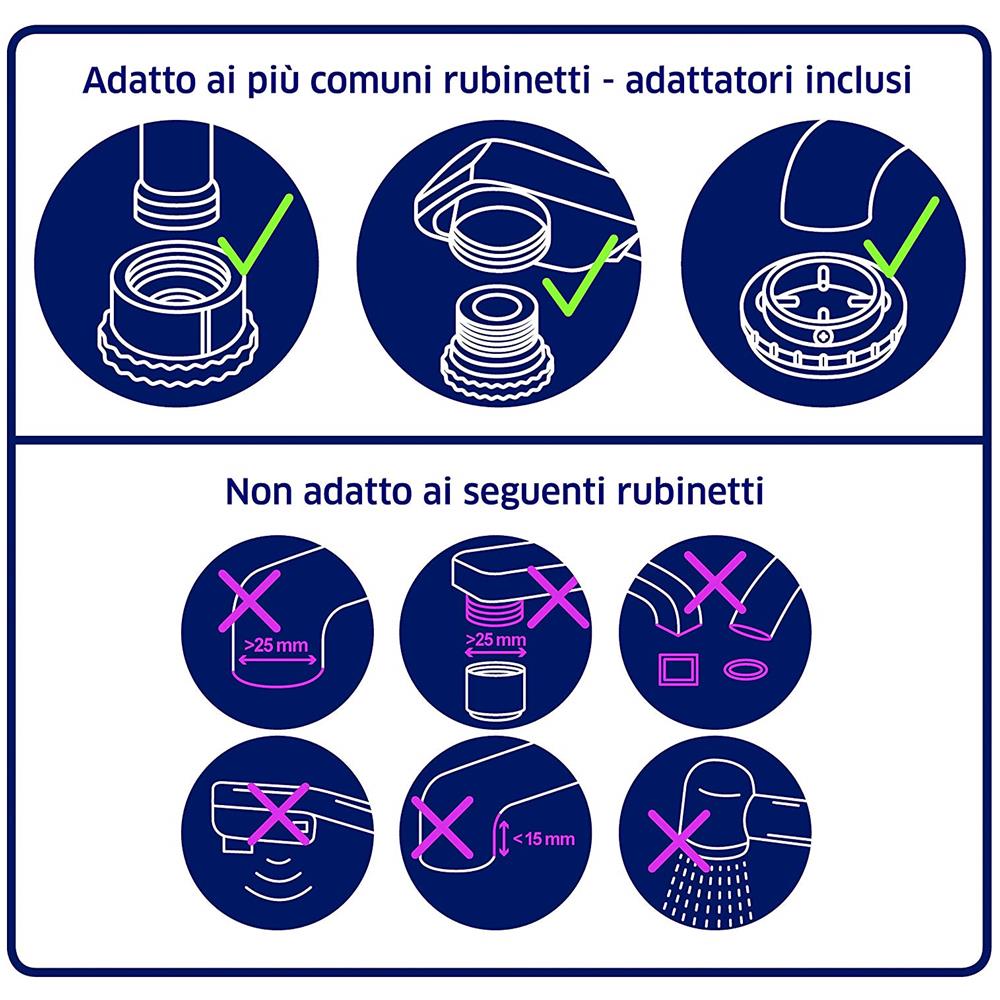 Adatto ai più comuni rubinetti - adattatori inclusi

Non adatto ai seguenti rubinetti

>25 mm

>25 mm

<15 mm