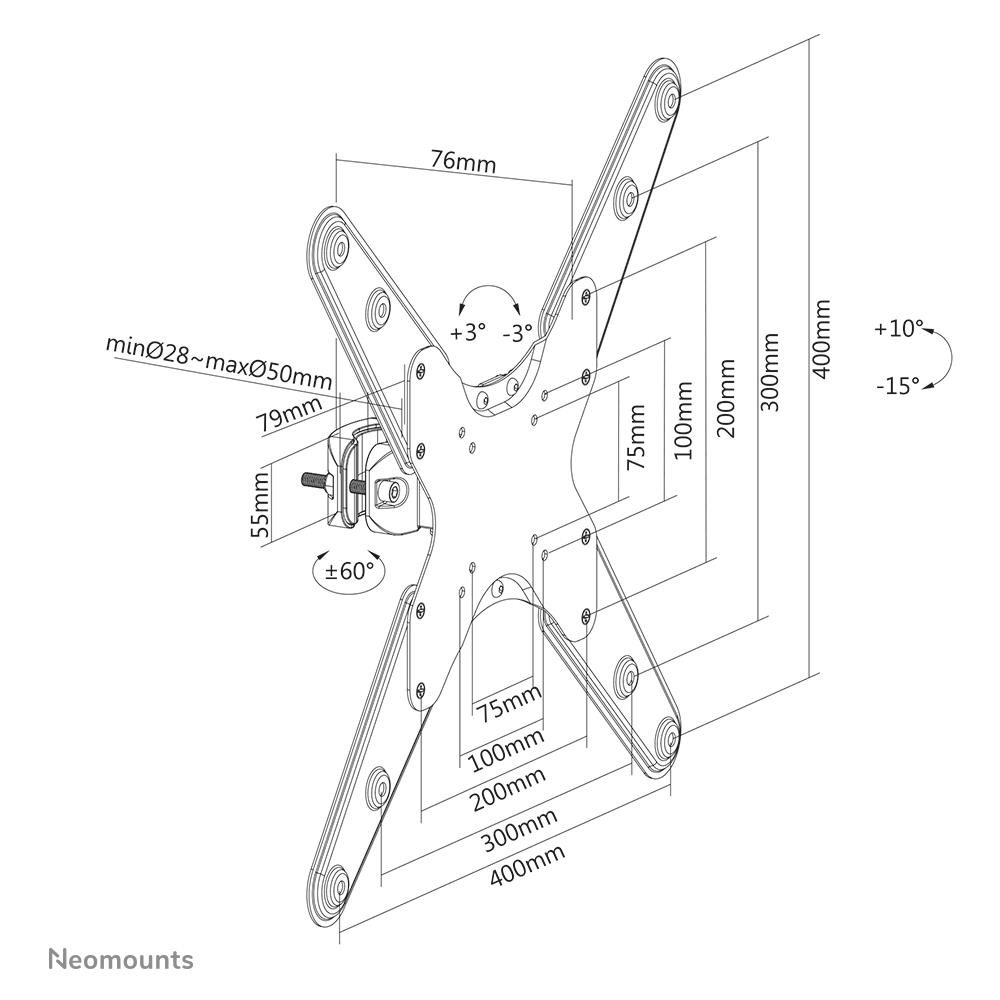 76mm

+3° -3°

minØ28~maxØ50mm

79mm

55mm

±60°

75mm
100mm
200mm
300mm
400mm

+10°
-15°

75mm
100mm
200mm
300mm
400mm

Neomounts