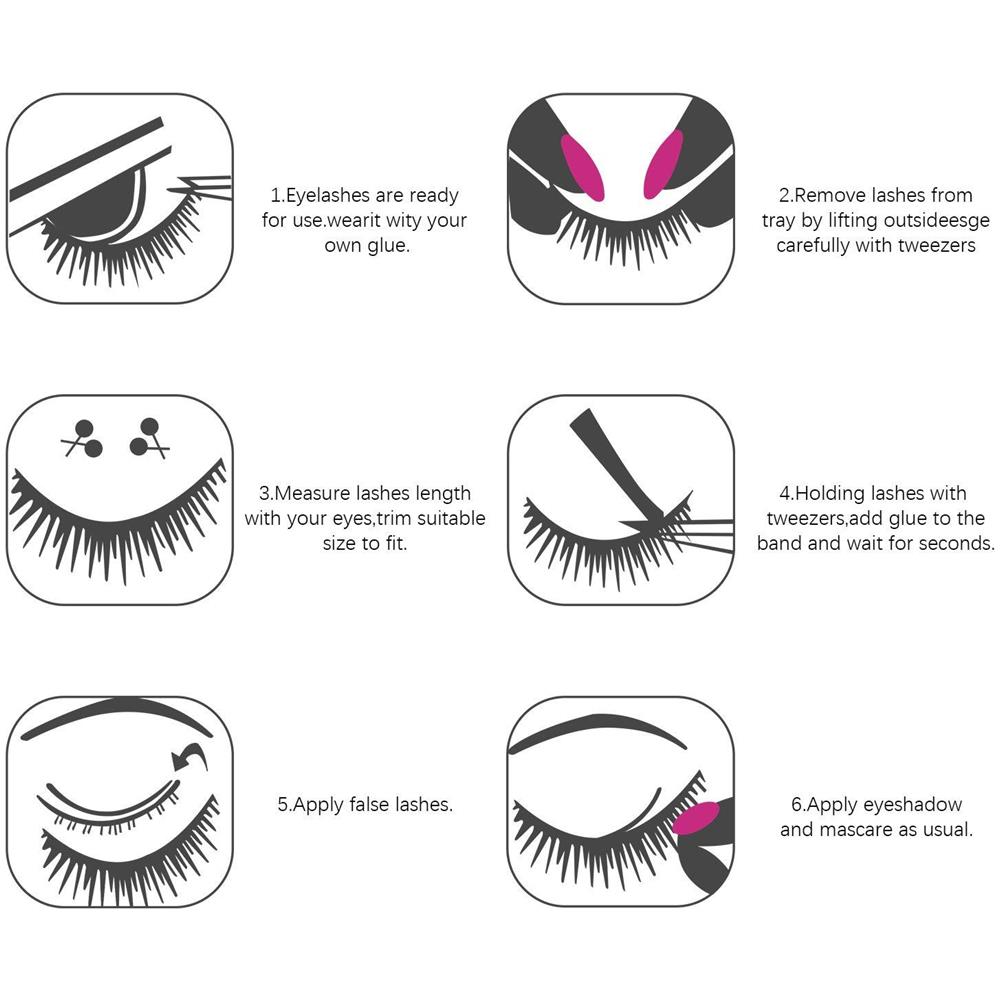 1.Eyelashes are ready for use.wearit wity your own glue.

2.Remove lashes from tray by lifting outsideesge carefully with tweezers

3.Measure lashes length with your eyes,trim suitable size to fit.

4.Holding lashes with tweezers,add glue to the band and wait for seconds.

5.Apply false lashes.

6.Apply eyeshadow and mascare as usual.