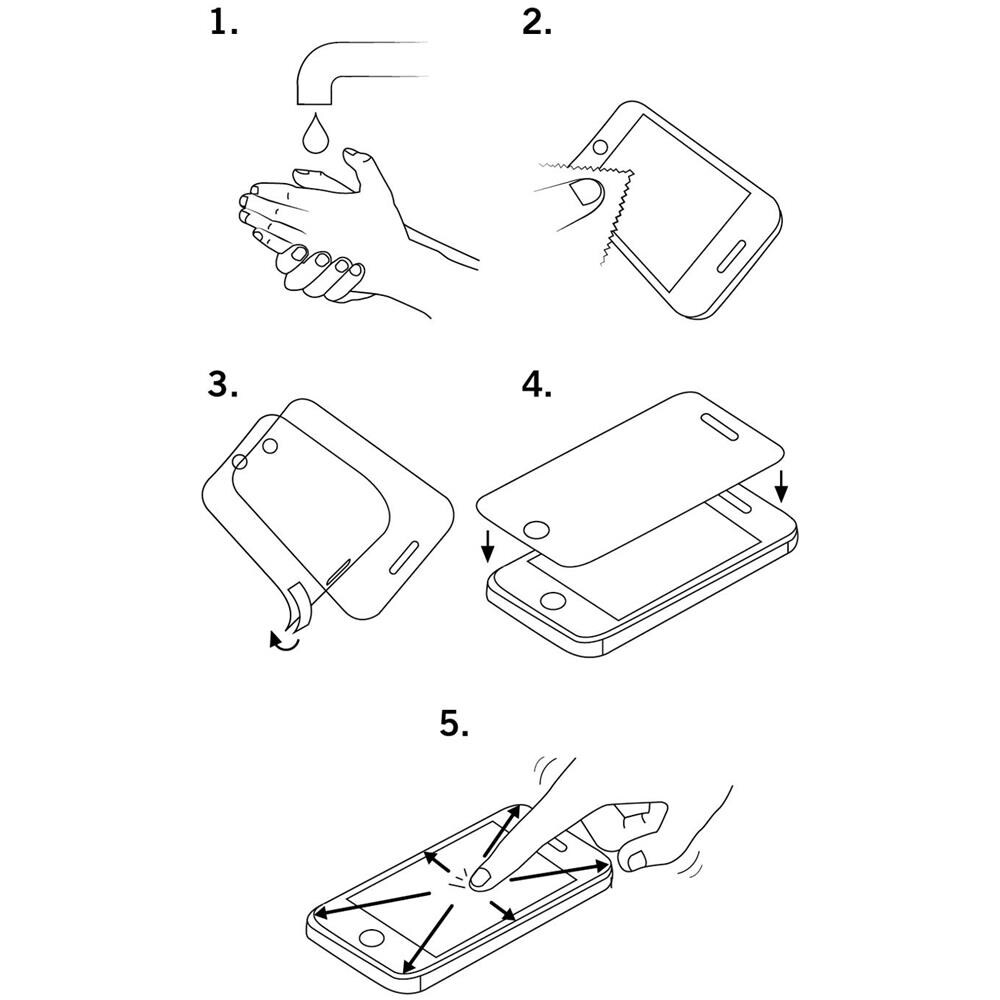 1.

2.

3.

4.

5.