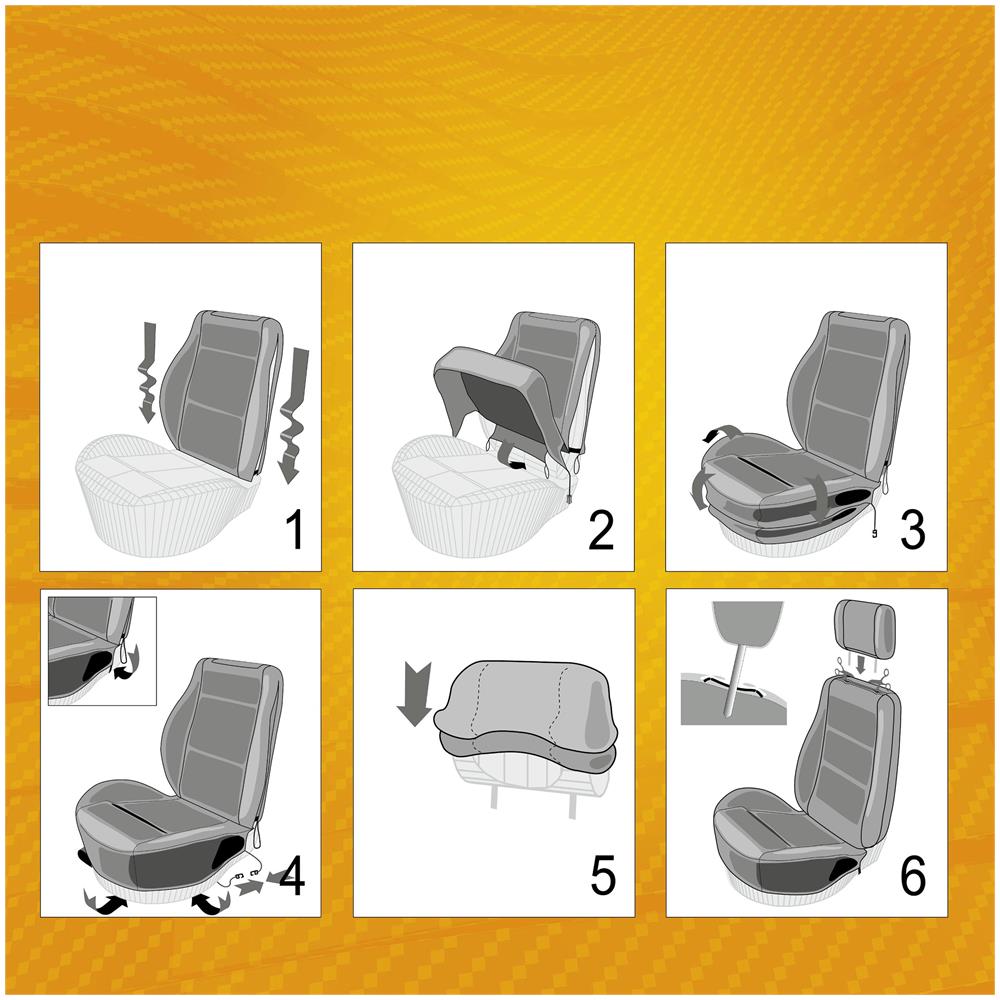 1

2

3

4

5

6