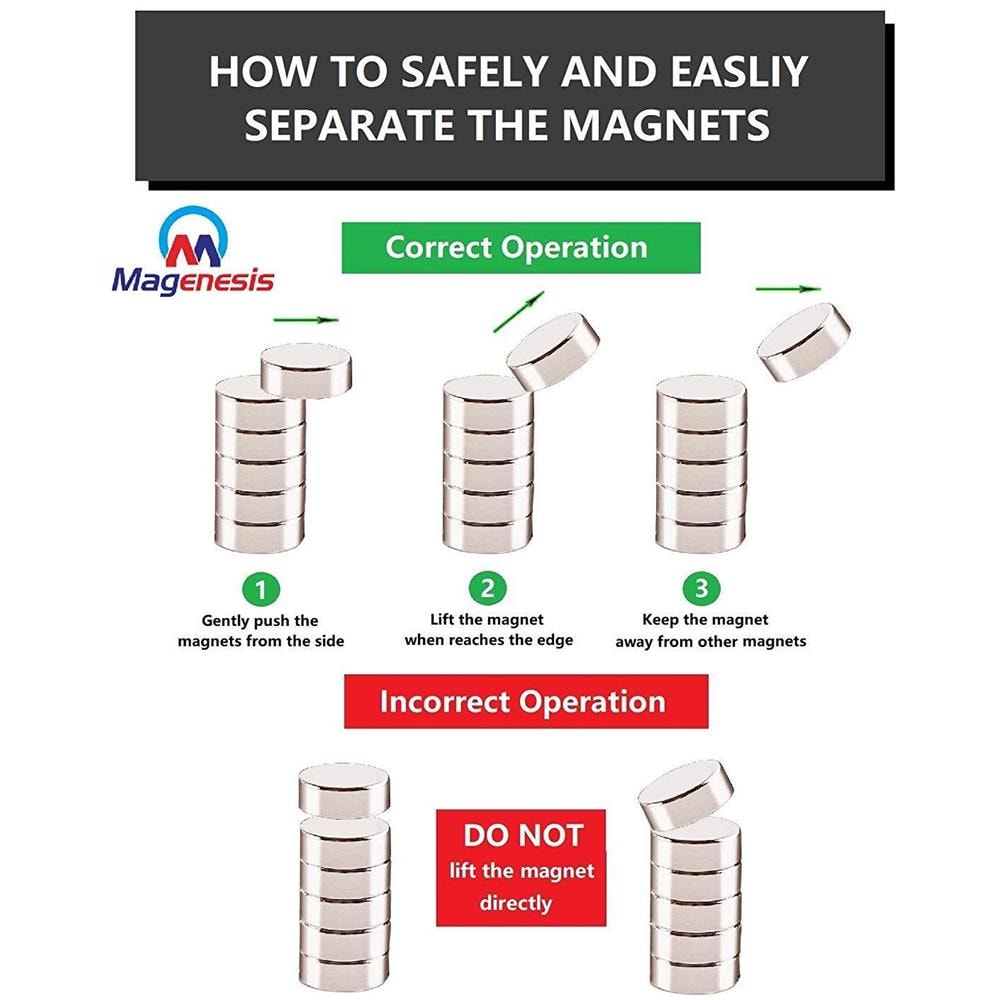 HOW TO SAFELY AND EASLIY SEPARATE THE MAGNETS

Magenesis

Correct Operation

1
Gently push the magnets from the side

2
Lift the magnet when reaches the edge

3
Keep the magnet away from other magnets

Incorrect Operation

DO NOT
lift the magnet directly