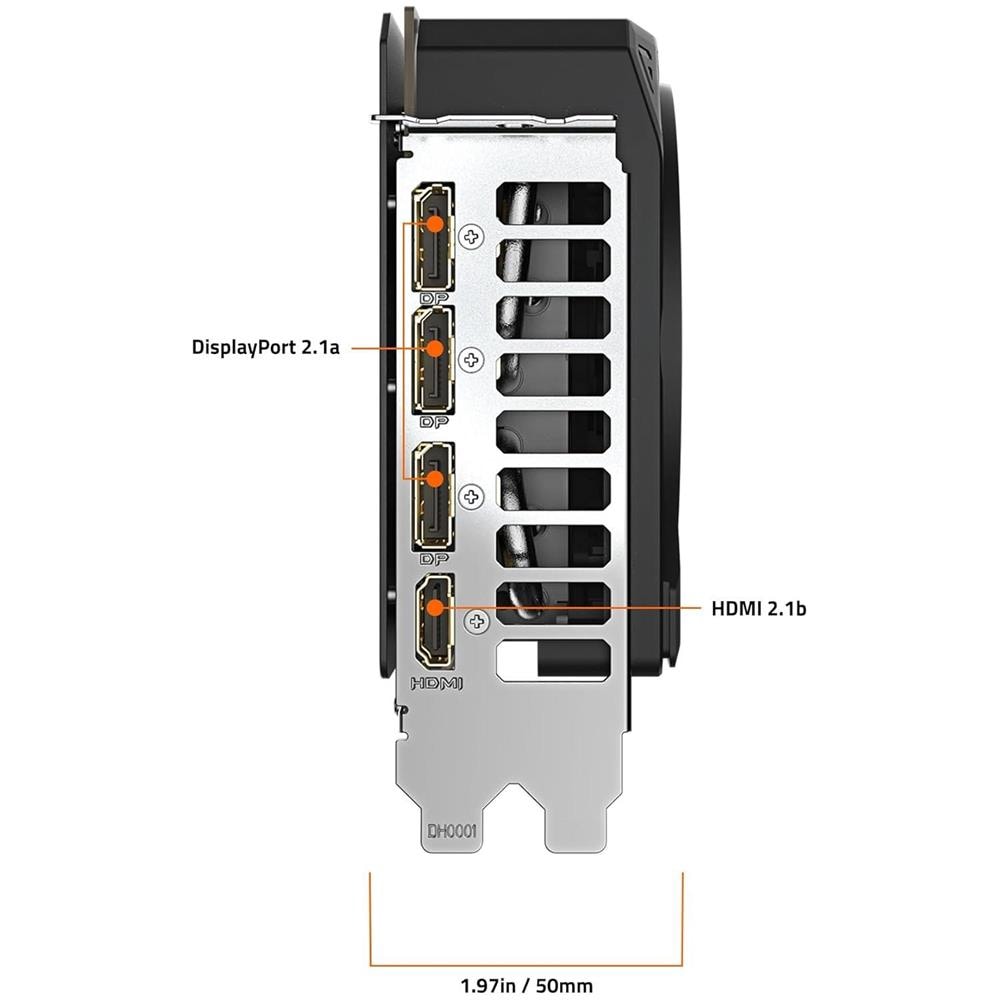 DP

DisplayPort 2.1a

DP

DP

HDMI 2.1b

HDMI

DH0001

1.97in / 50mm