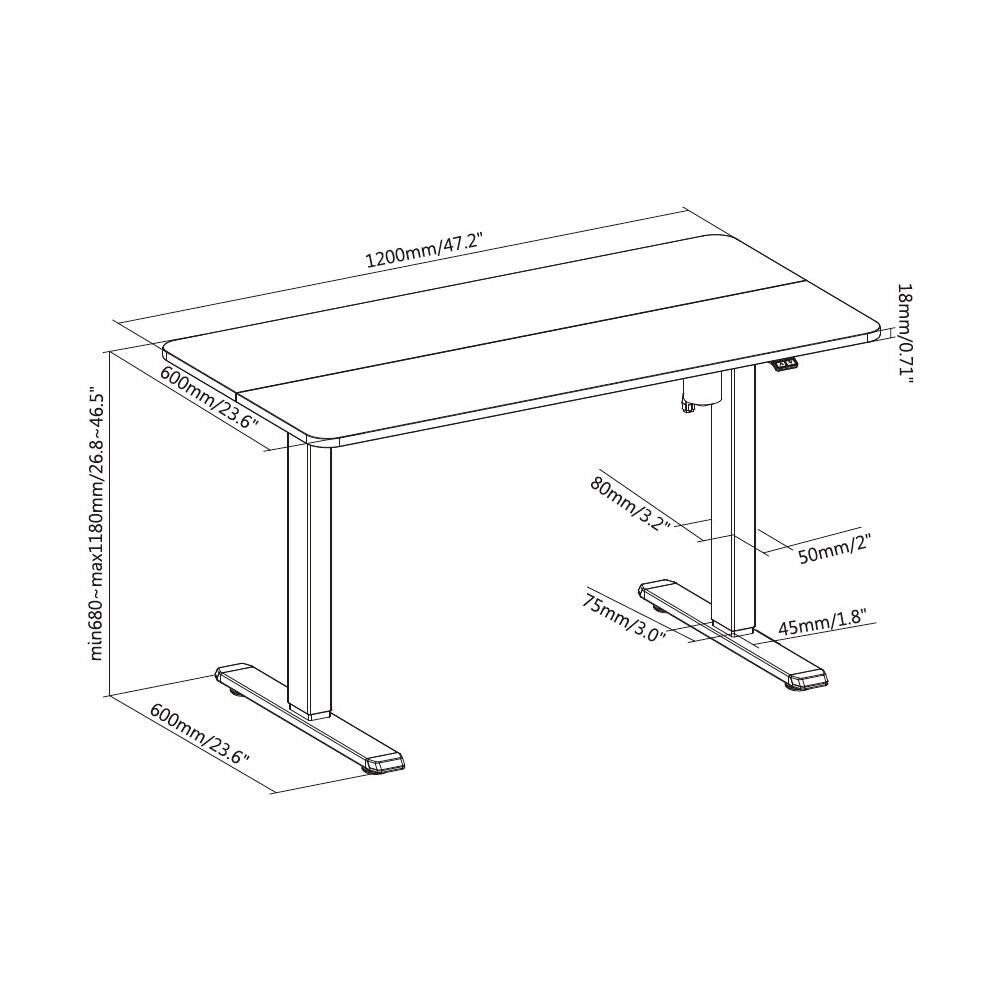 1200mm/47.2"

18mm/0.71"

600mm/23.6"

min680~max1180mm/26.8~46.5"

80mm/3.2"

50mm/2"

75mm/3.0"

45mm/1.8"

600mm/23.6"