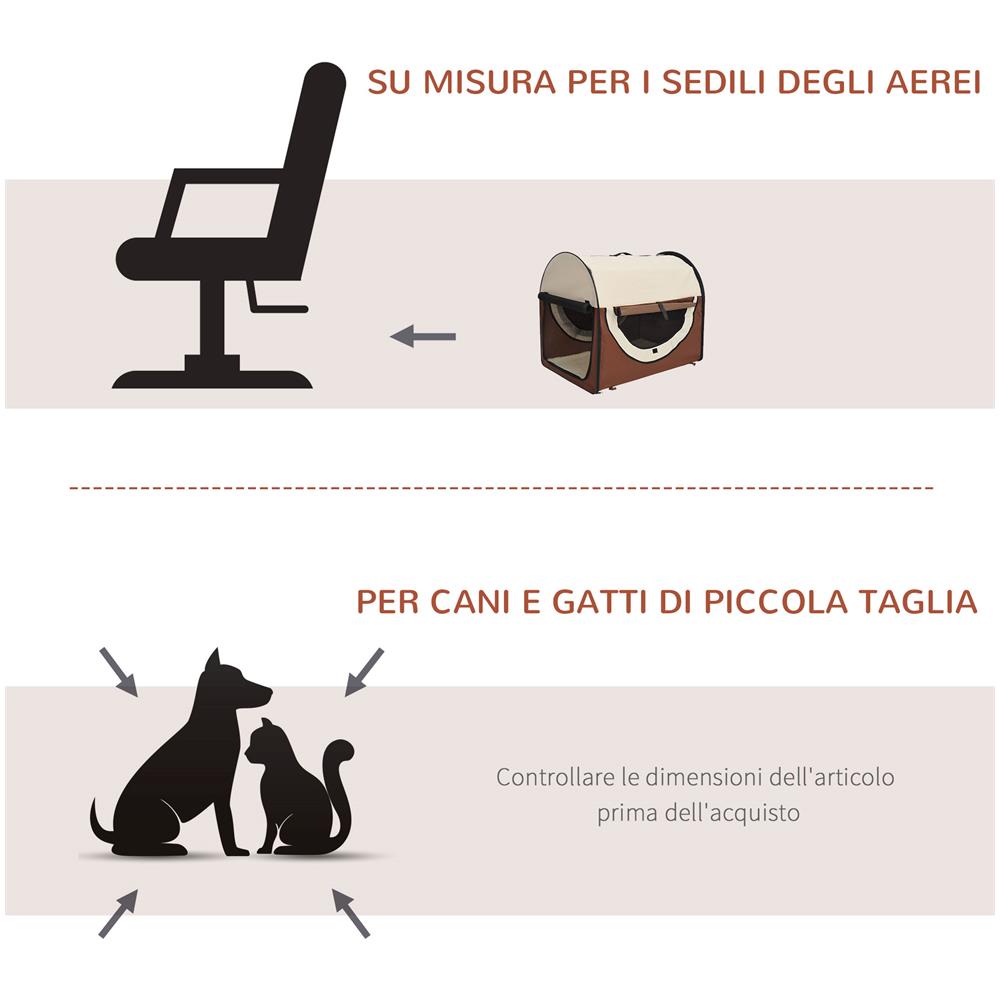 SU MISURA PER I SEDILI DEGLI AEREI

PER CANI E GATTI DI PICCOLA TAGLIA

Controllare le dimensioni dell'articolo prima dell'acquisto