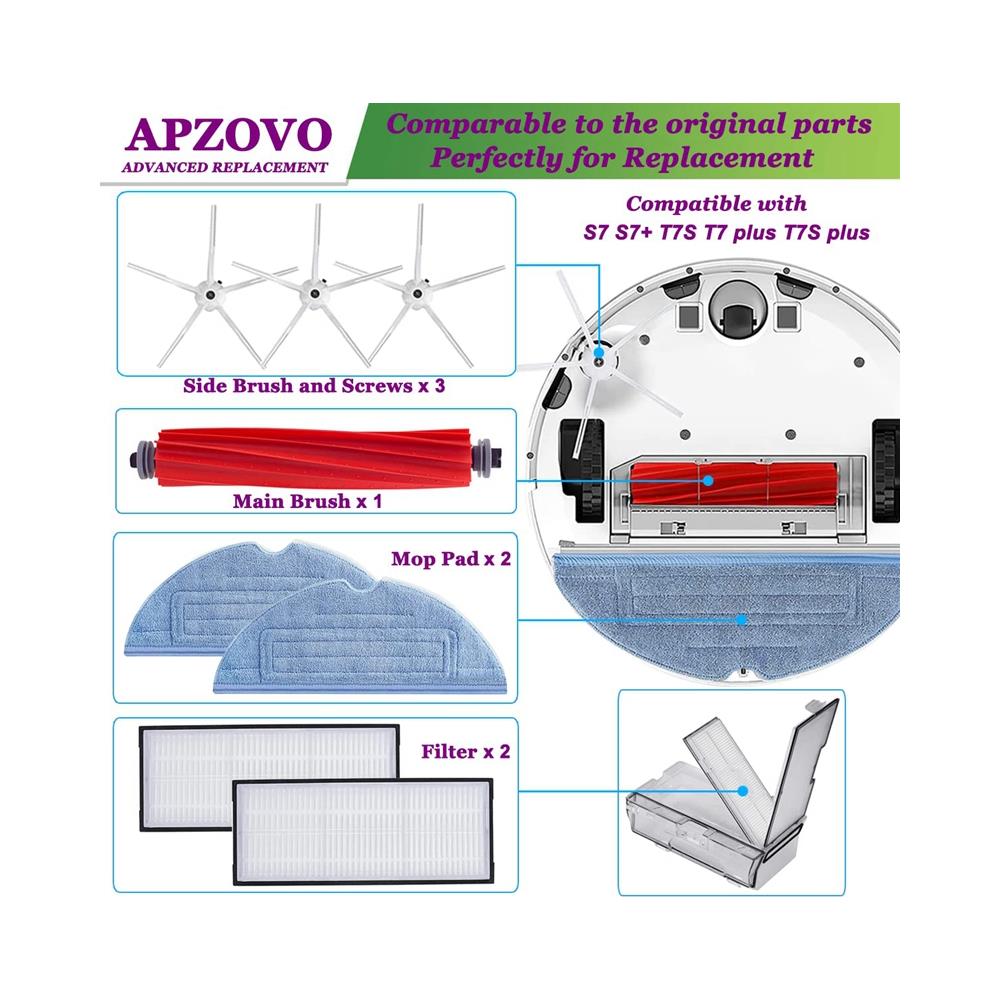 APZOVO
ADVANCED REPLACEMENT

Comparable to the original parts
Perfectly for Replacement

Compatible with
S7 S7+ T7S T7 plus T7S plus

Side Brush and Screws x 3

Main Brush x 1

Mop Pad x 2

Filter x 2