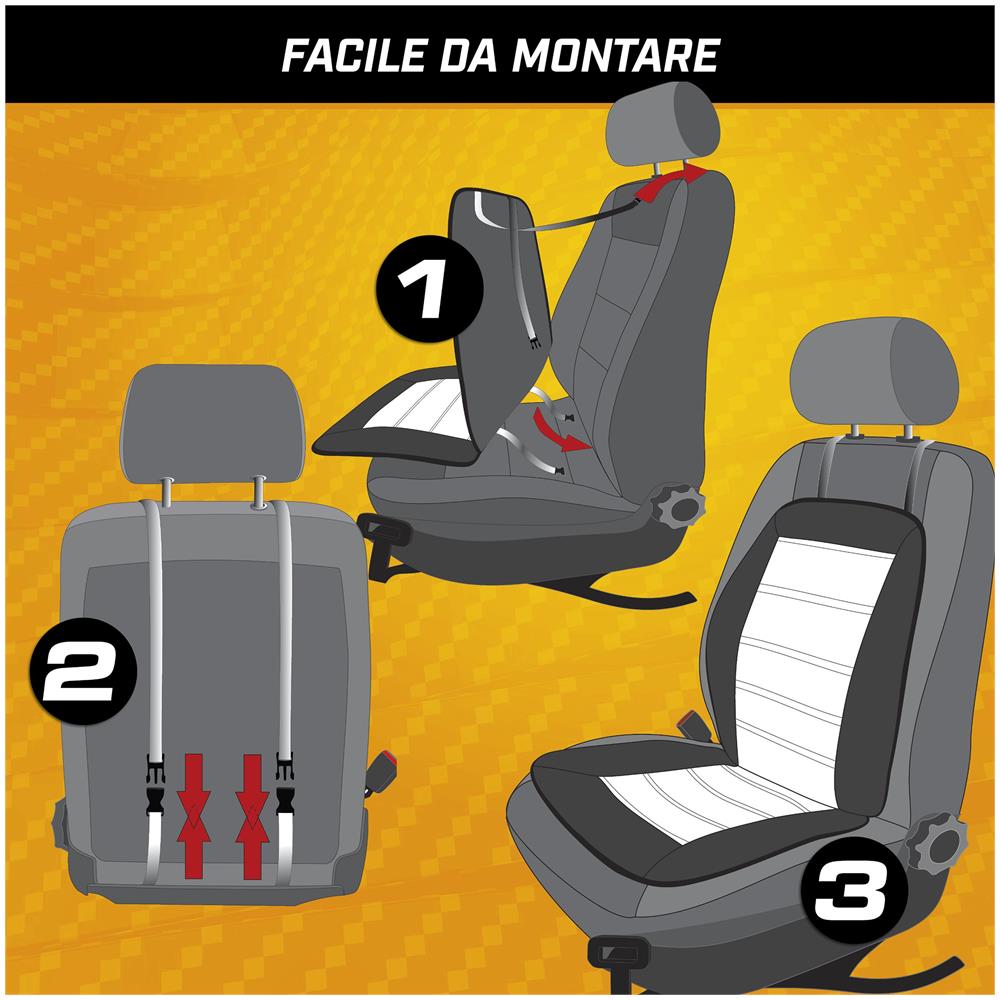 FACILE DA MONTARE

1

2

3