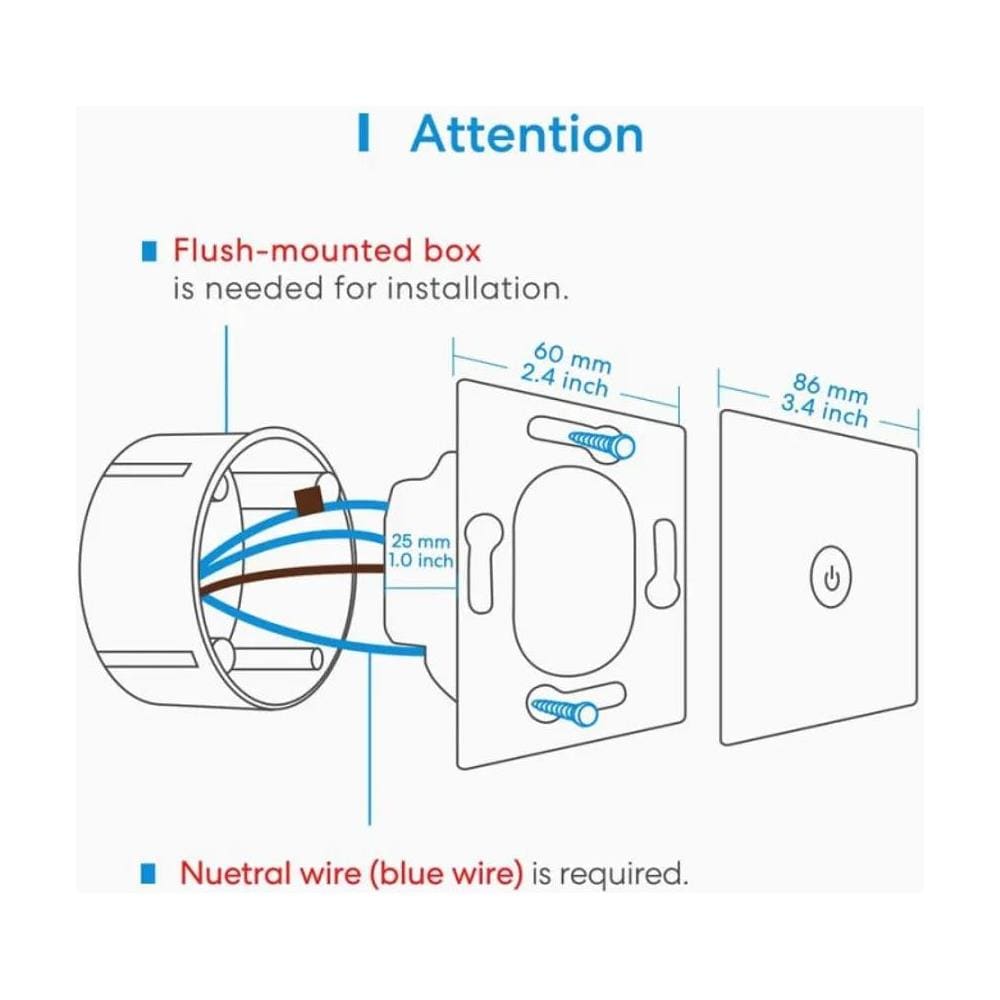 Attention

Flush-mounted box is needed for installation.

60 mm
2.4 inch

86 mm
3.4 inch

25 mm
1.0 inch

Nuetral wire (blue wire) is required.