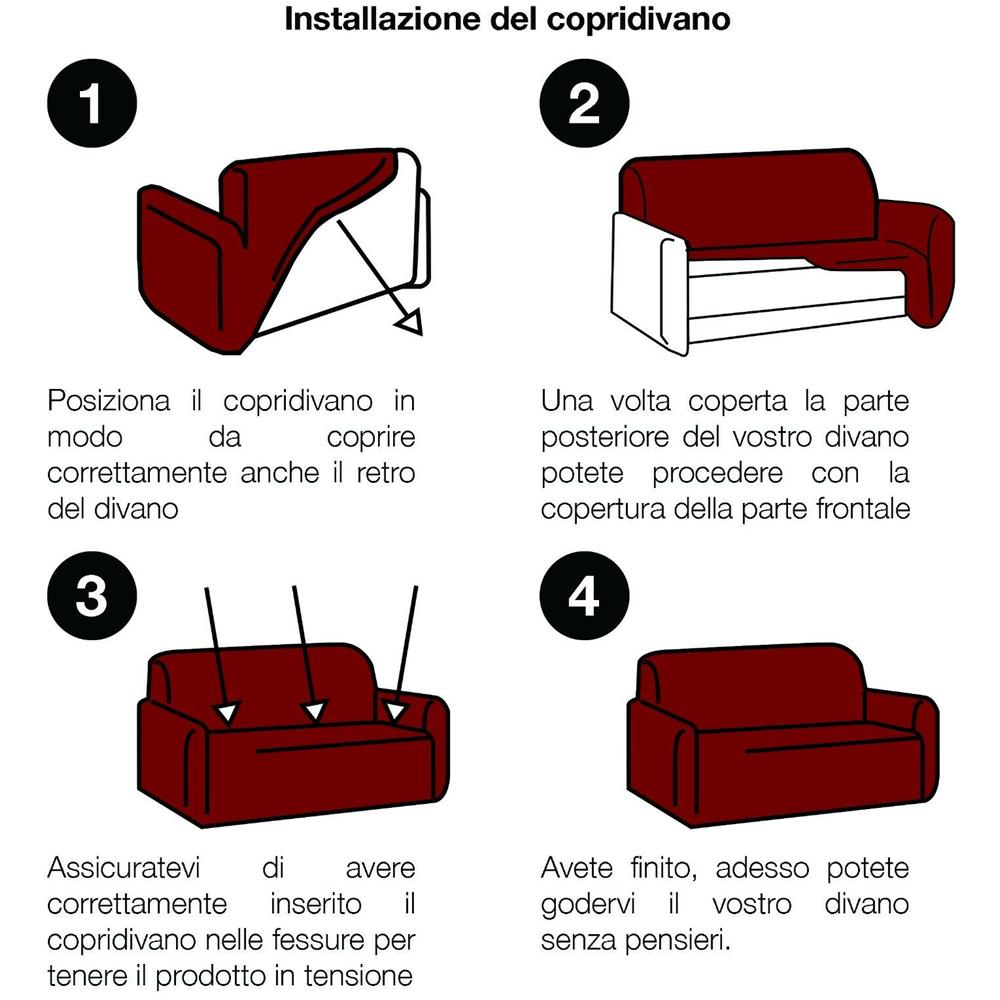 Installazione del copridivano

1

Posiziona il copridivano in modo da coprire correttamente anche il retro del divano

2

Una volta coperta la parte posteriore del vostro divano potete procedere con la copertura della parte frontale

3

Assicuratevi di avere correttamente inserito il copridivano nelle fessure per tenere il prodotto in tensione

4

Avete finito, adesso potete godervi il vostro divano senza pensieri.