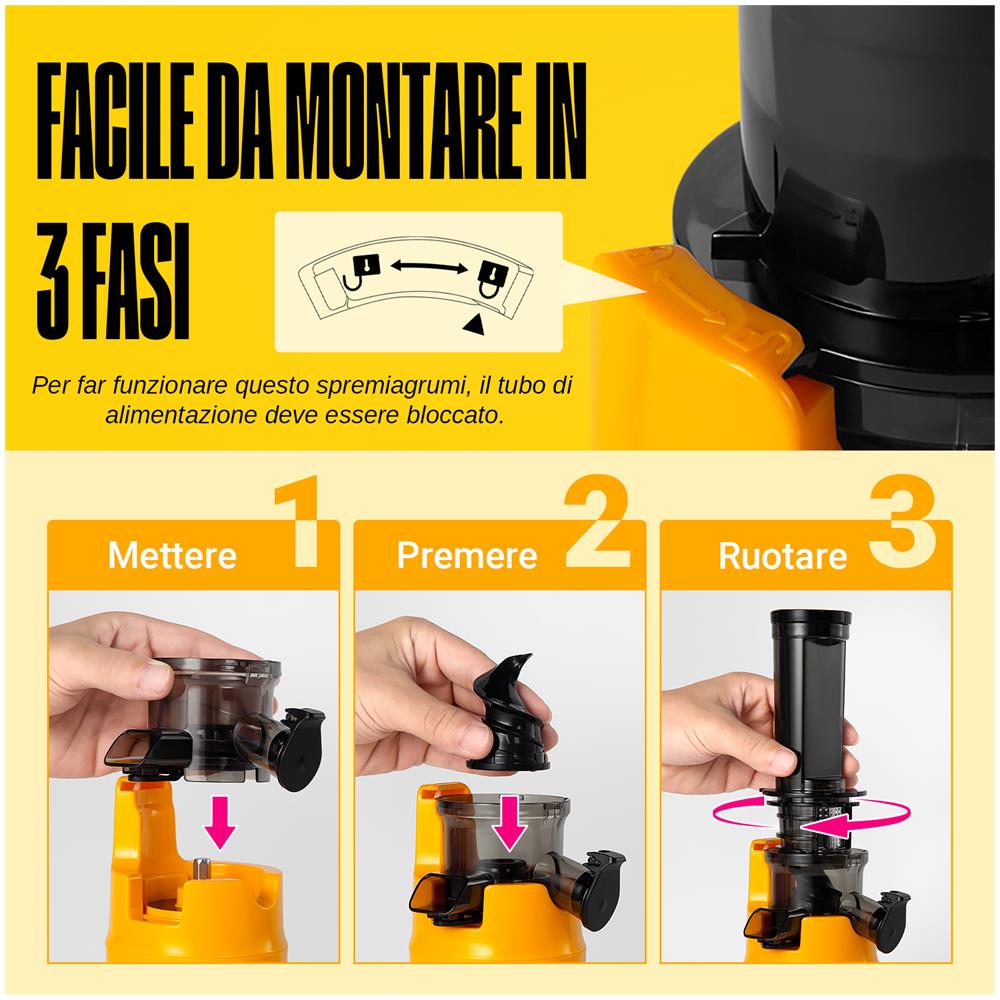 FACILE DA MONTARE IN 3 FASI

Per far funzionare questo spremiagrumi, il tubo di alimentazione deve essere bloccato.

Mettere 1

Premere 2

Ruotare 3