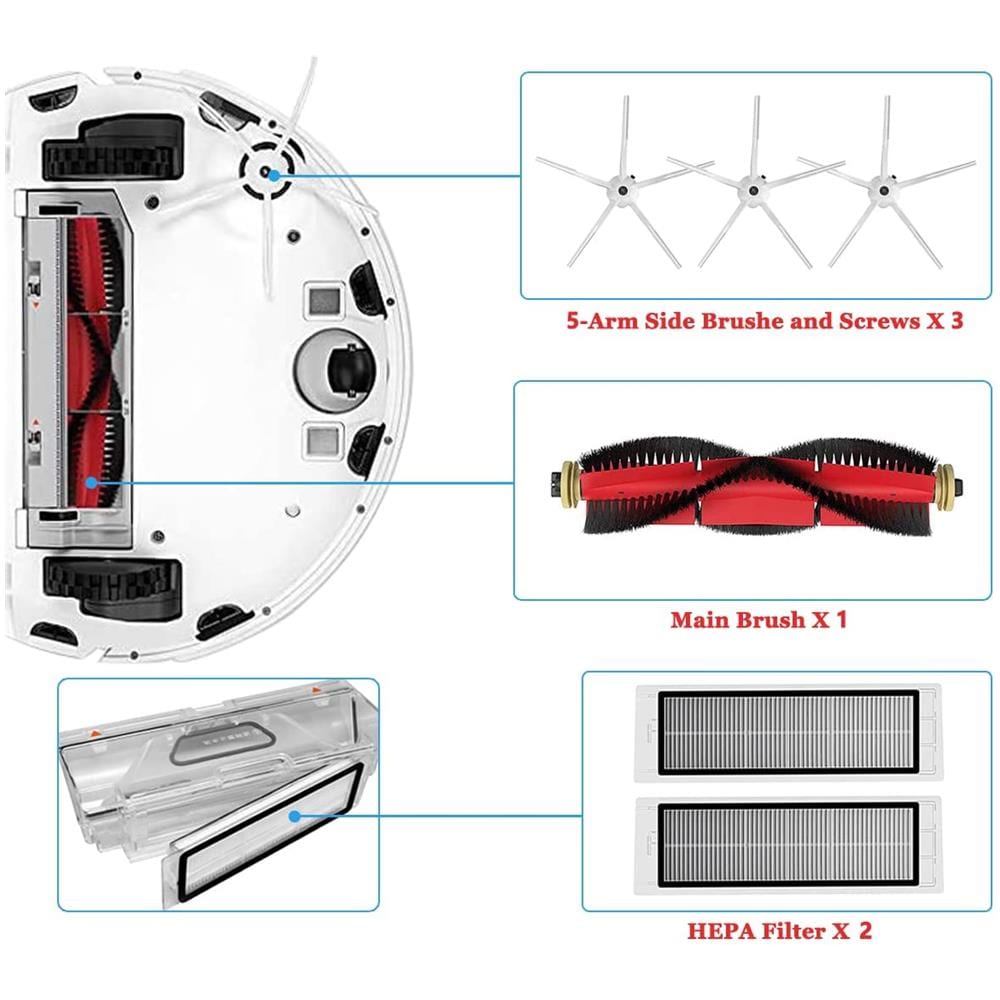 5-Arm Side Brushe and Screws X 3

Main Brush X 1

HEPA Filter X 2