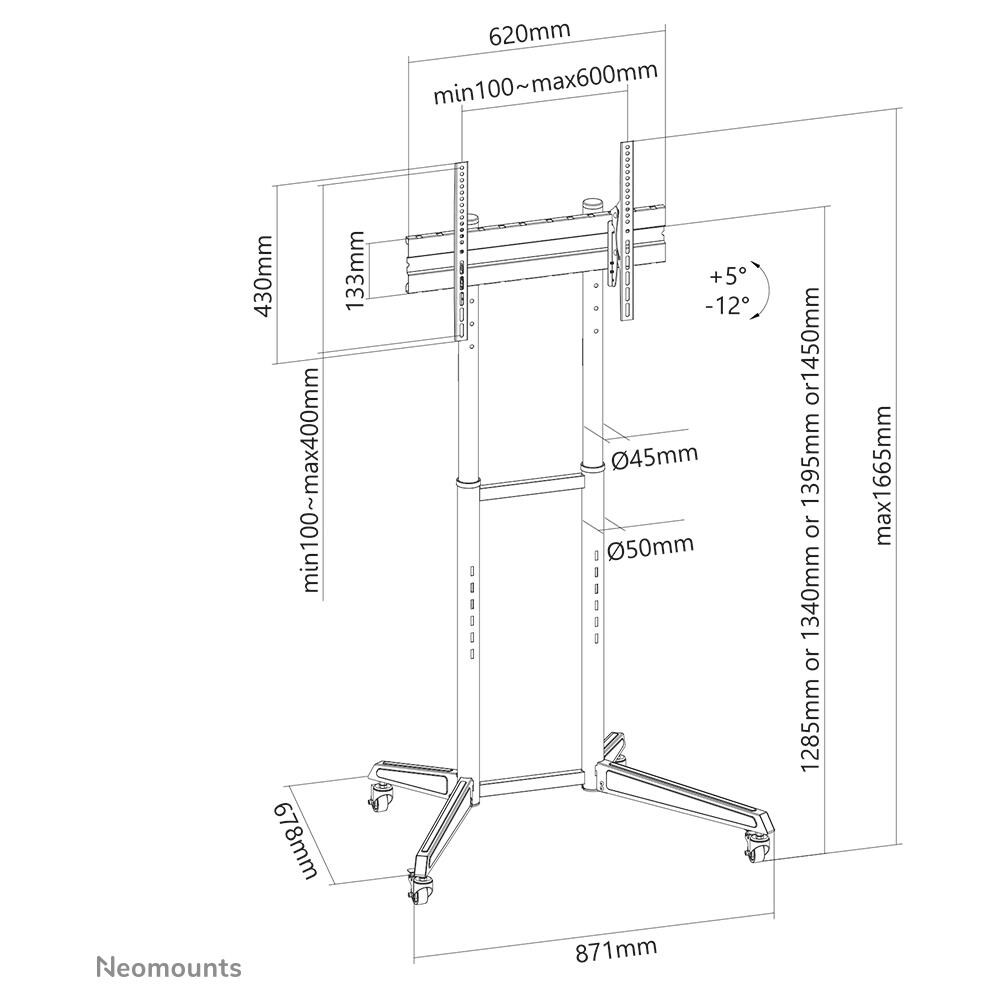 620mm
min100~max600mm
430mm
133mm
+5°
-12°
min100~max400mm
Ø45mm
Ø50mm
1285mm or 1340mm or 1395mm or1450mm
max1665mm
678mm
871mm
Neomounts