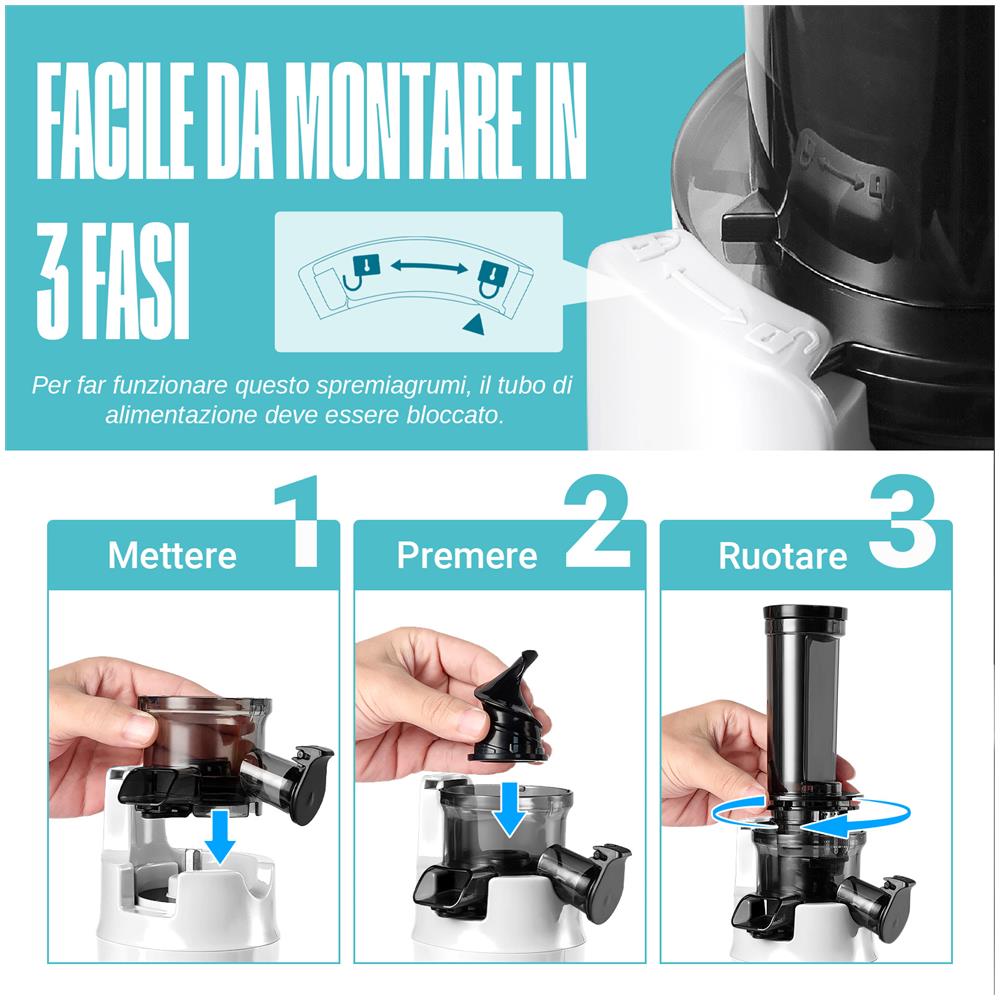 FACILE DA MONTARE IN 3 FASI

Per far funzionare questo spremiagrumi, il tubo di alimentazione deve essere bloccato.

Mettere 1

Premere 2

Ruotare 3