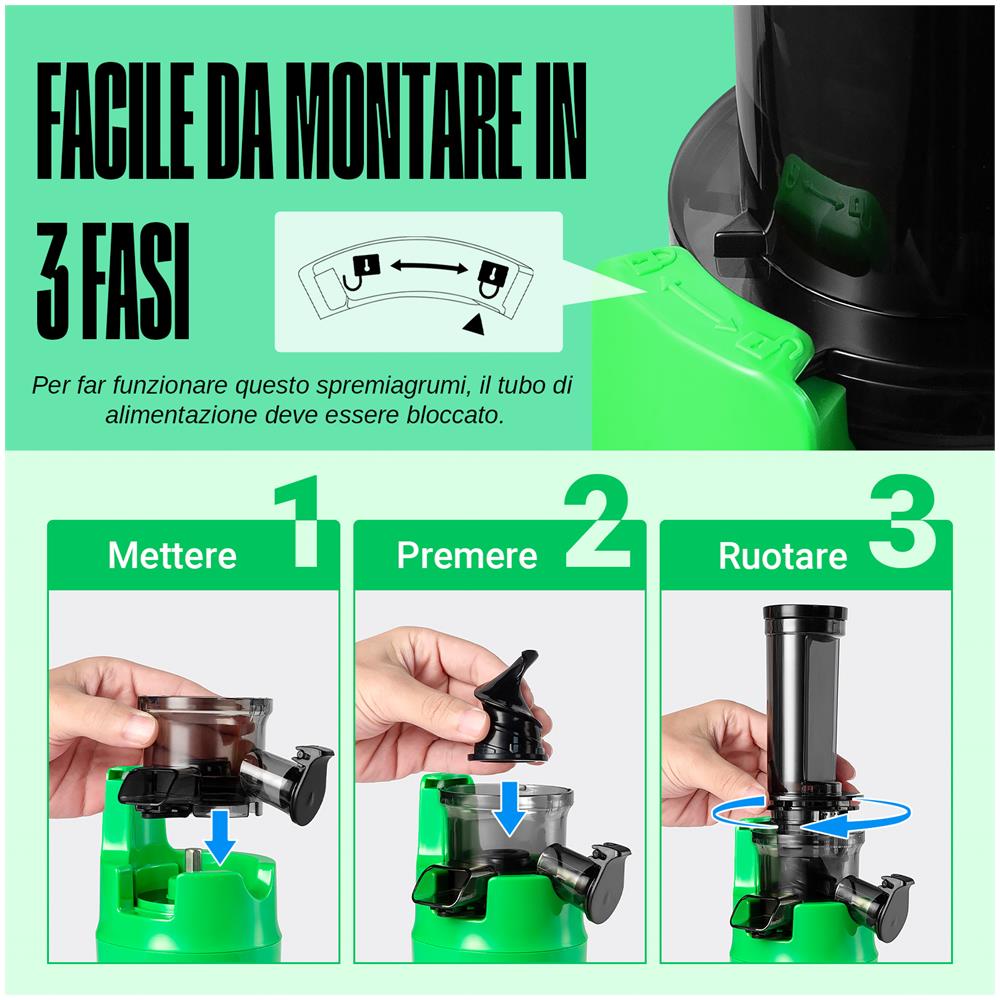 FACILE DA MONTARE IN 3 FASI

Per far funzionare questo spremiagrumi, il tubo di alimentazione deve essere bloccato.

Mettere 1

Premere 2

Ruotare 3