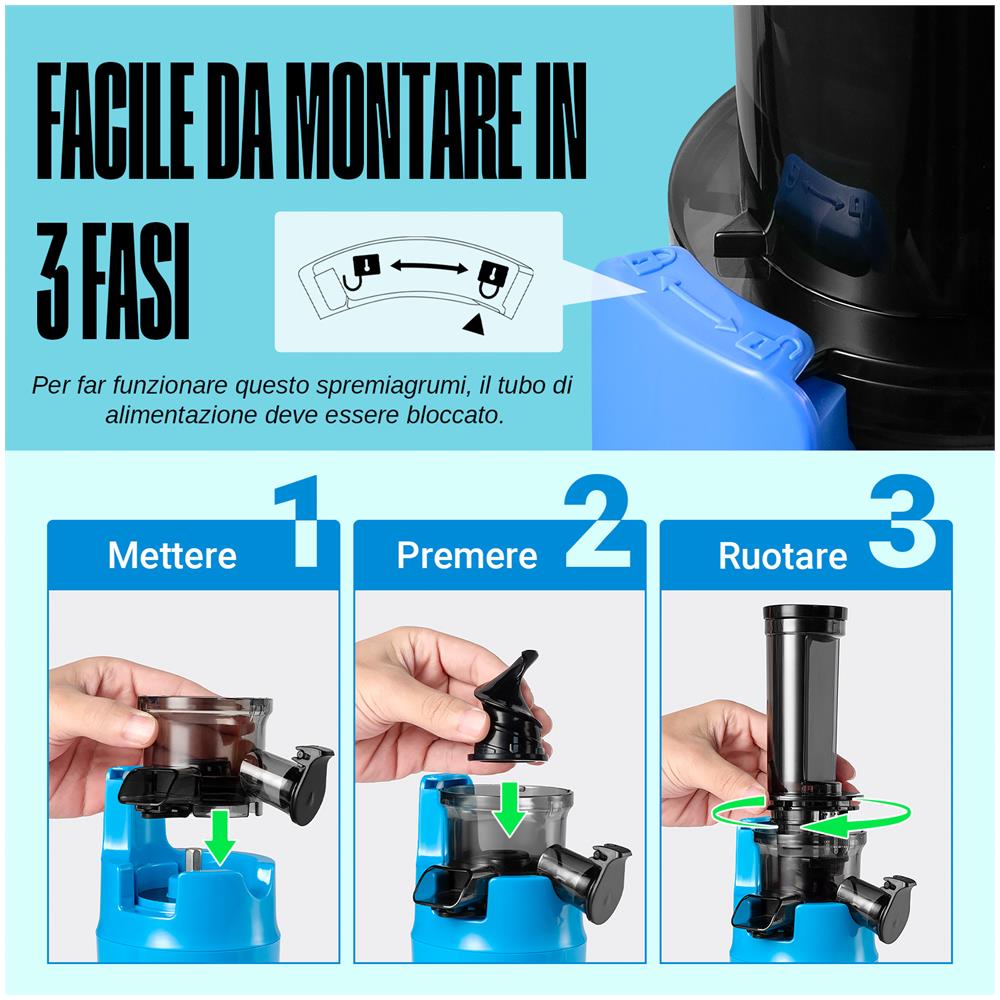 FACILE DA MONTARE IN 3 FASI

Per far funzionare questo spremiagrumi, il tubo di alimentazione deve essere bloccato.

Mettere 1

Premere 2

Ruotare 3