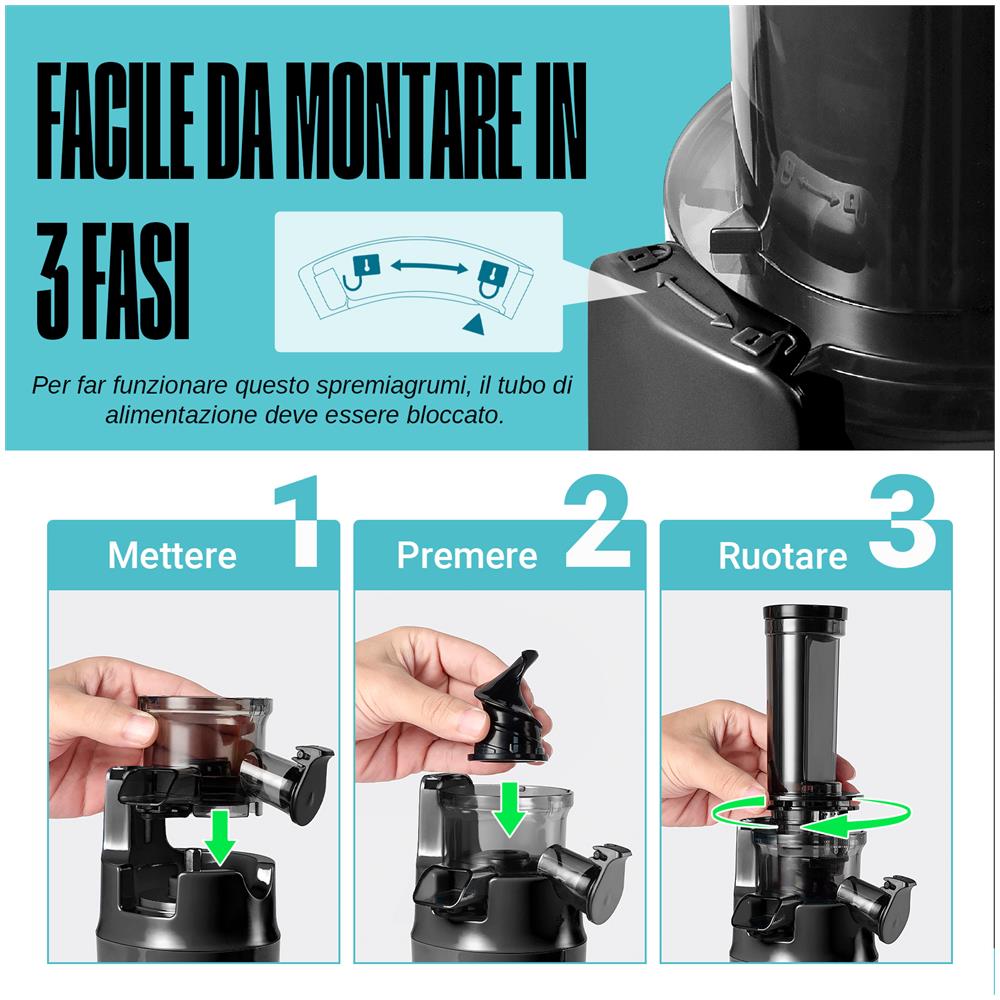 FACILE DA MONTARE IN 3 FASI

Per far funzionare questo spremiagrumi, il tubo di alimentazione deve essere bloccato.

Mettere 1

Premere 2

Ruotare 3