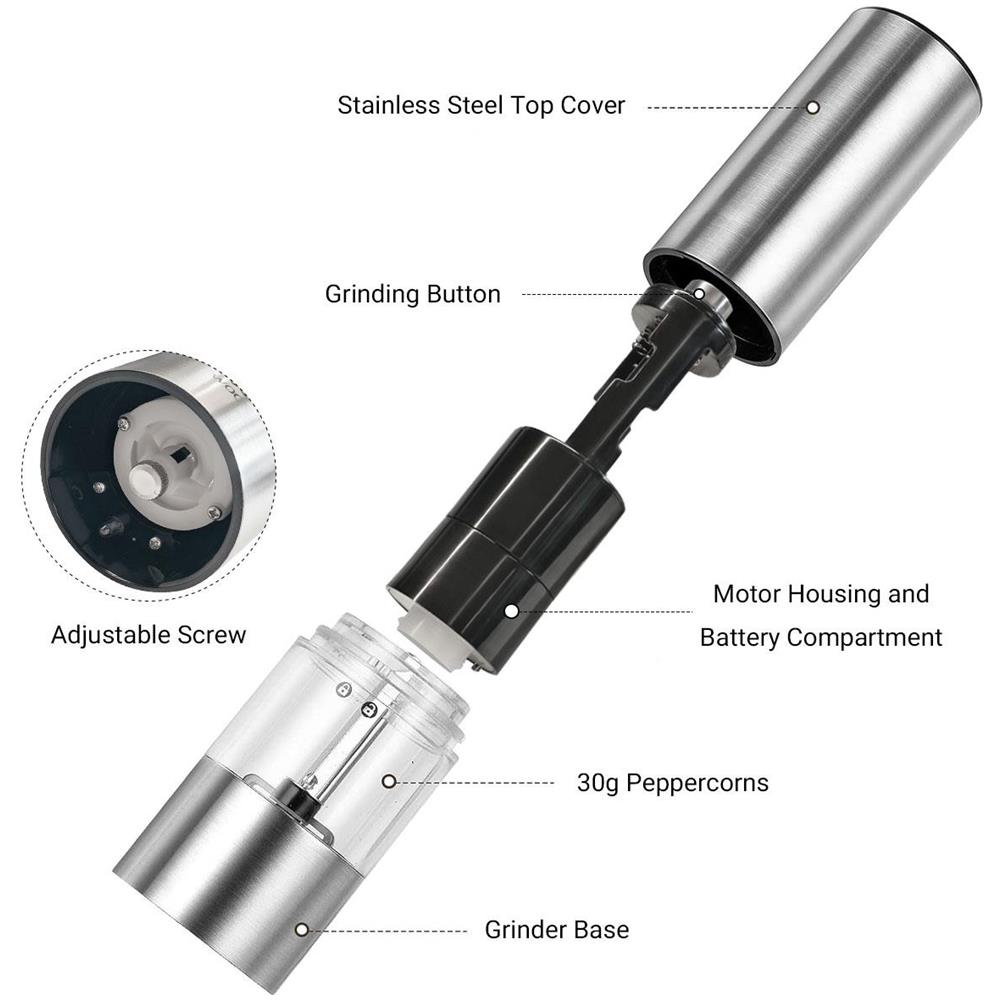 Stainless Steel Top Cover

Grinding Button

Adjustable Screw

Motor Housing and Battery Compartment

30g Peppercorns

Grinder Base