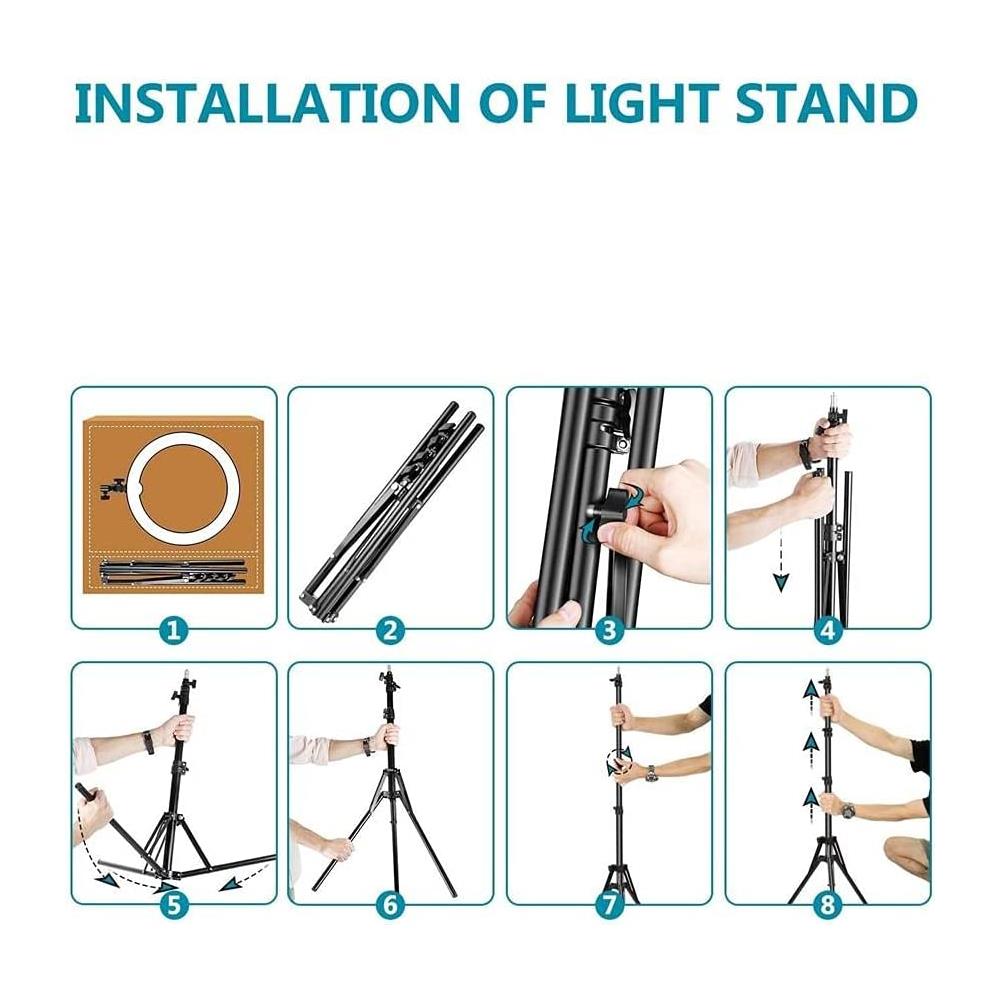 INSTALLATION OF LIGHT STAND

1

2

3

4

5

6

7

8