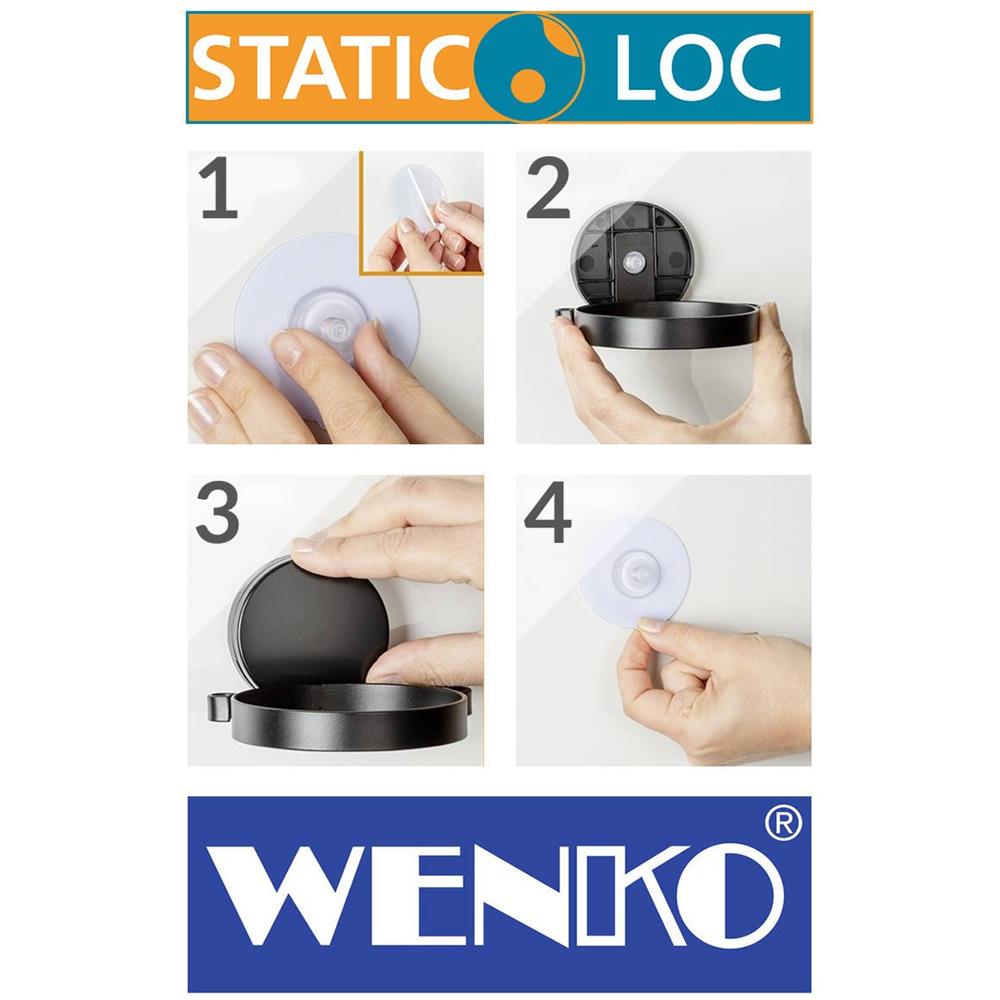 STATIC LOC

1

2

3

4

WENKO®