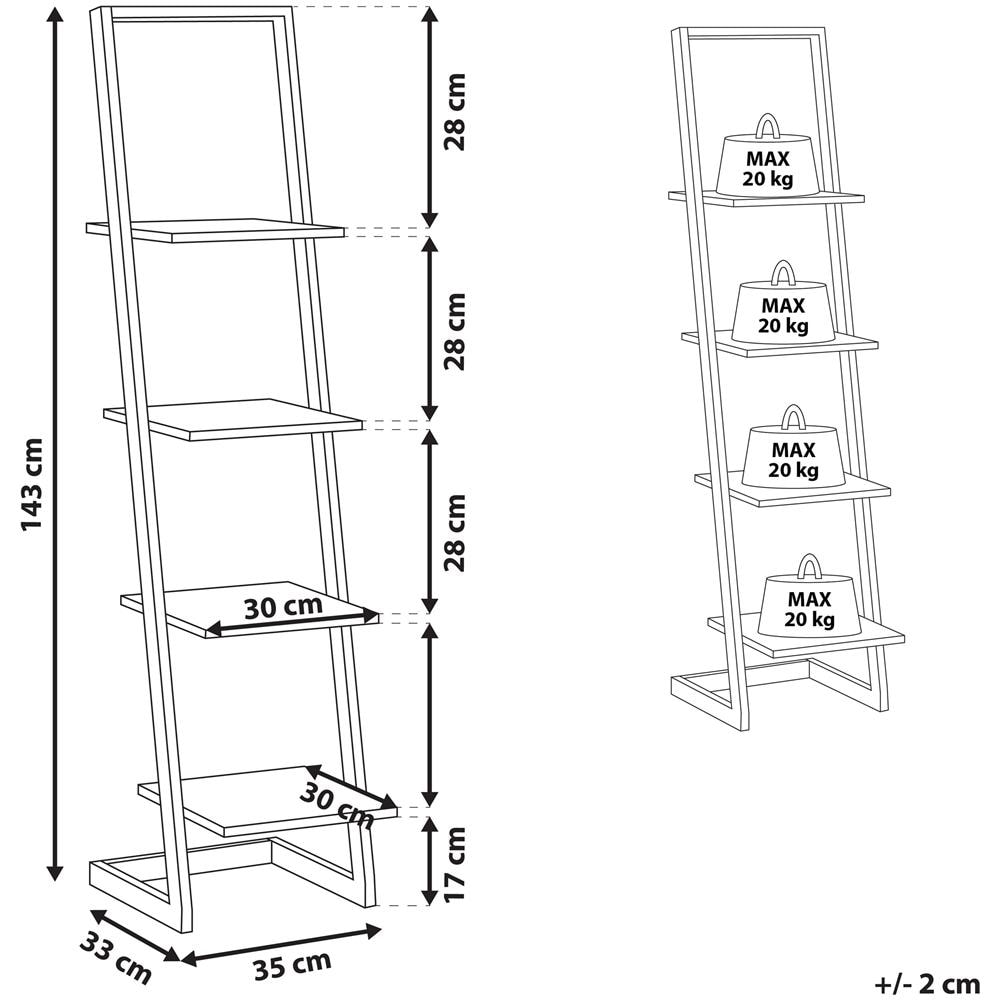 143 cm
28 cm
28 cm
28 cm
30 cm
30 cm
17 cm
33 cm
35 cm
MAX 20 kg
MAX 20 kg
MAX 20 kg
MAX 20 kg
+/- 2 cm