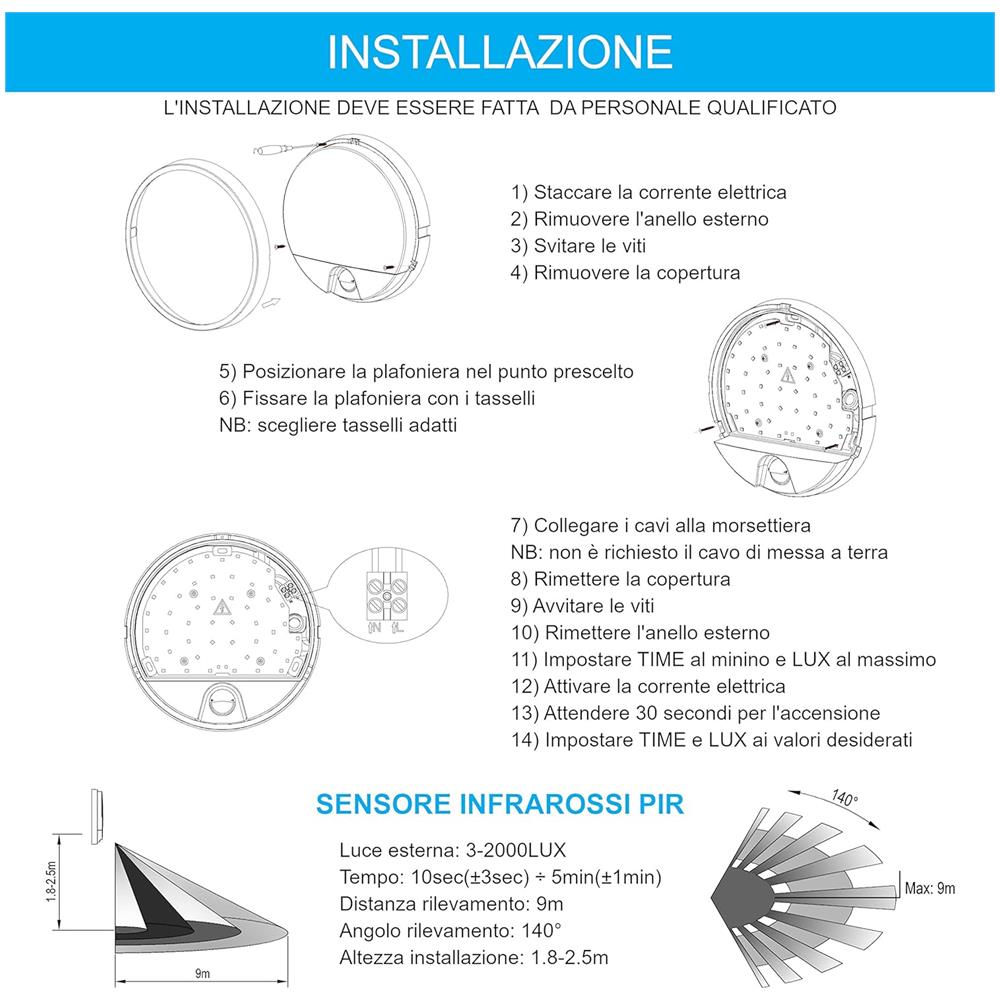 INSTALLAZIONE

L'INSTALLAZIONE DEVE ESSERE FATTA DA PERSONALE QUALIFICATO

1) Staccare la corrente elettrica
2) Rimuovere l'anello esterno
3) Svitare le viti
4) Rimuovere la copertura

5) Posizionare la plafoniera nel punto prescelto
6) Fissare la plafoniera con i tasselli
NB: scegliere tasselli adatti

N L

7) Collegare i cavi alla morsettiera
NB: non è richiesto il cavo di messa a terra
8) Rimettere la copertura
9) Avvitare le viti
10) Rimettere l'anello esterno
11) Impostare TIME al minino e LUX al massimo
12) Attivare la corrente elettrica
13) Attendere 30 secondi per l'accensione
14) Impostare TIME e LUX ai valori desiderati

SENSORE INFRAROSSI PIR

1.8-2.5m

9m

Luce esterna: 3-2000LUX
Tempo: 10sec(±3sec) ÷ 5min(±1min)
Distanza rilevamento: 9m
Angolo rilevamento: 140°
Altezza installazione: 1.8-2.5m

140°

Max: 9m