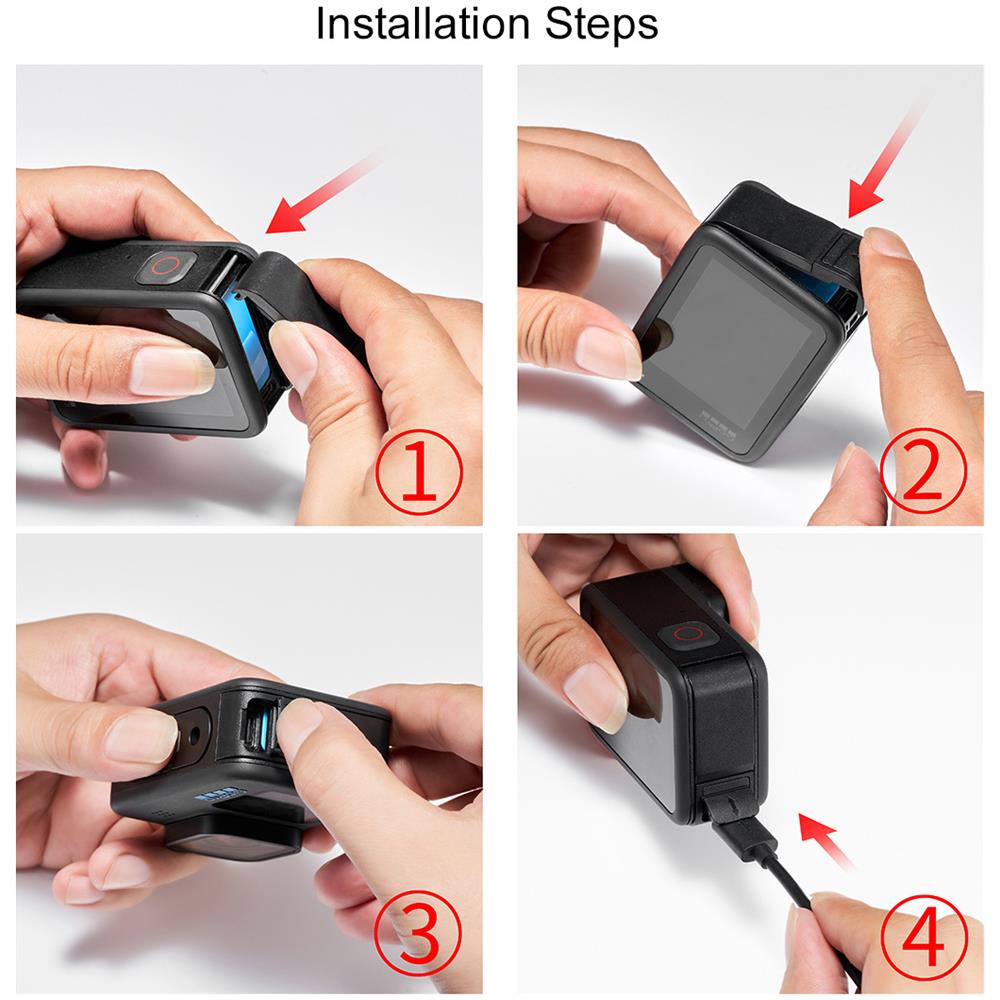 Installation Steps

①

②

③

④