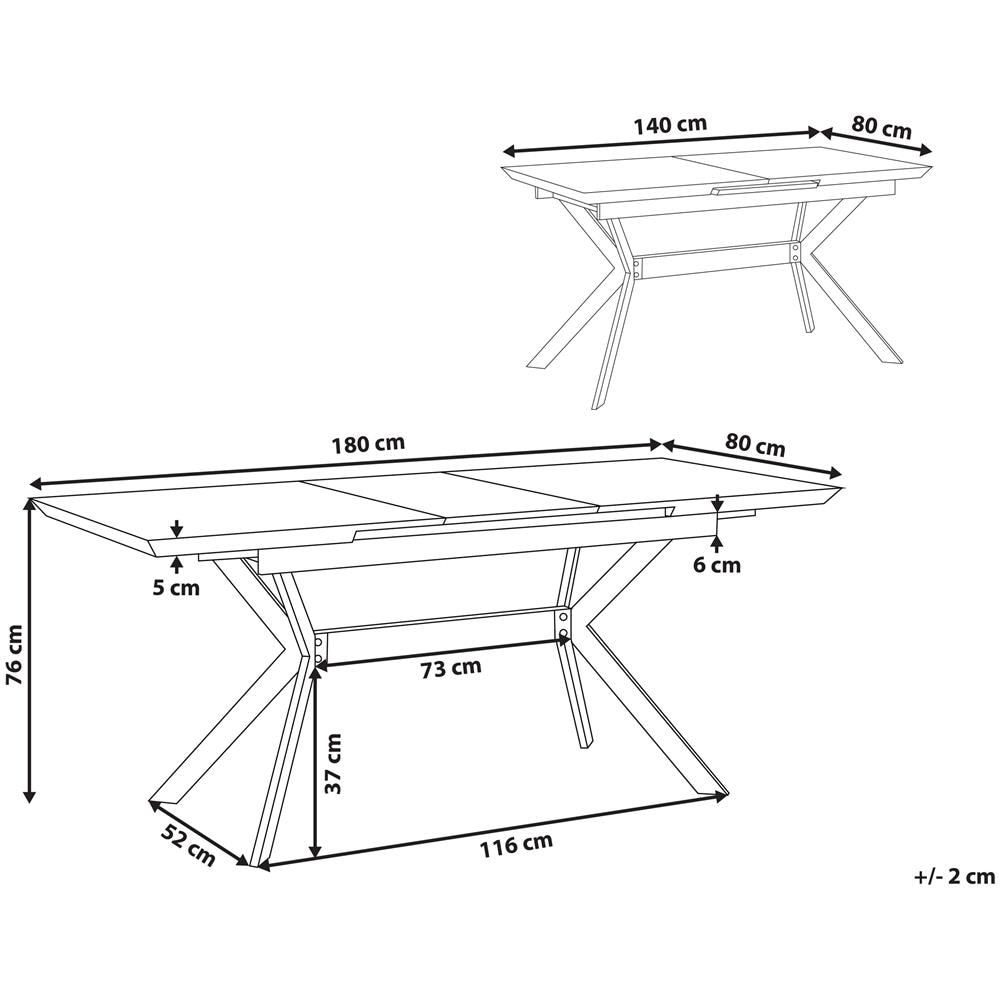 140 cm
80 cm
180 cm
80 cm
5 cm
6 cm
76 cm
73 cm
37 cm
52 cm
116 cm
+/- 2 cm