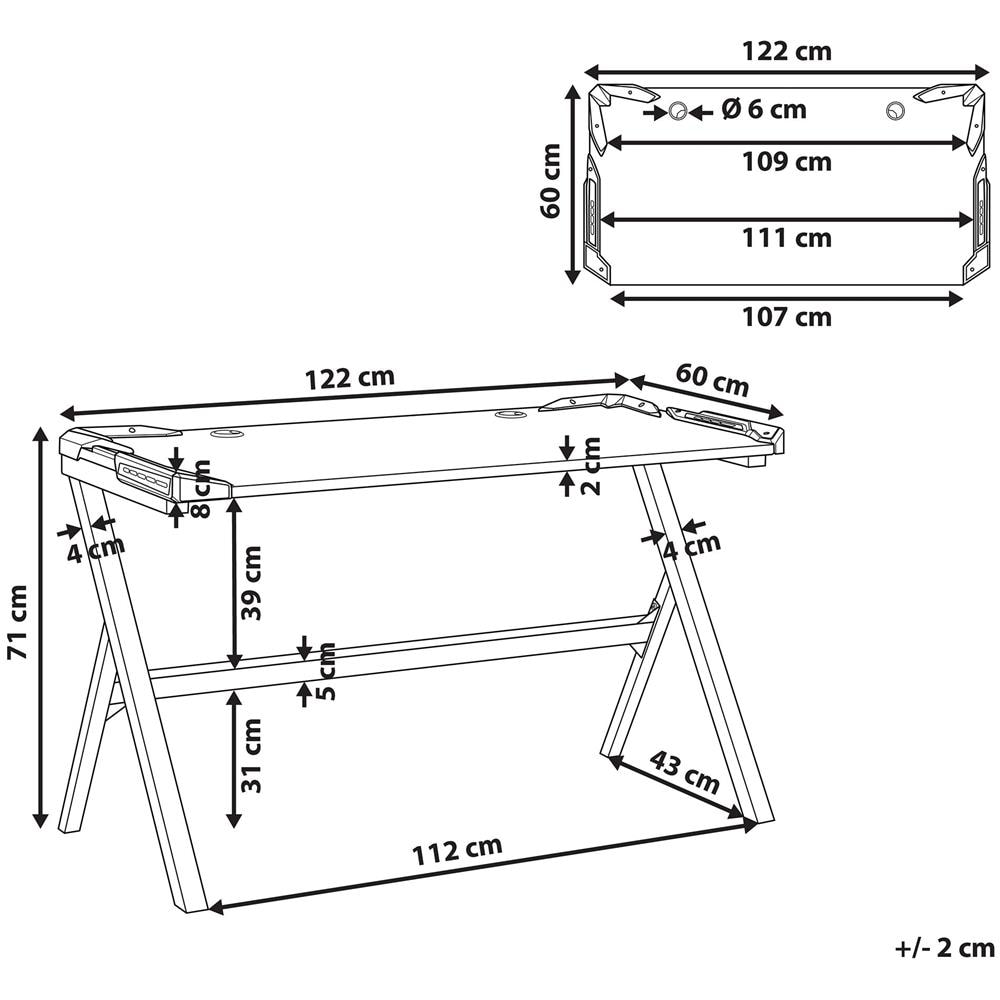 122 cm
Ø 6 cm
60 cm
109 cm
111 cm
107 cm
122 cm
60 cm
2 cm
8 cm
4 cm
4 cm
71 cm
39 cm
5 cm
31 cm
43 cm
112 cm
+/- 2 cm