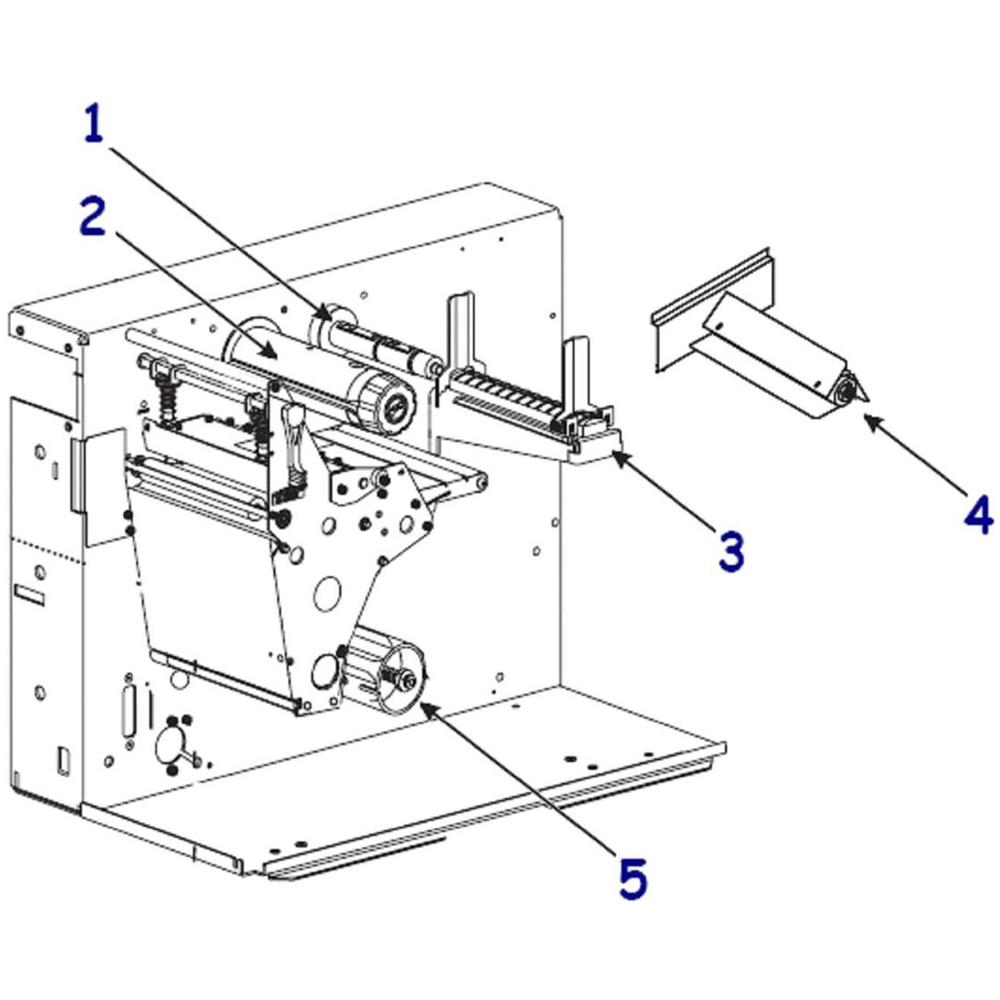 1
2
3
4
5