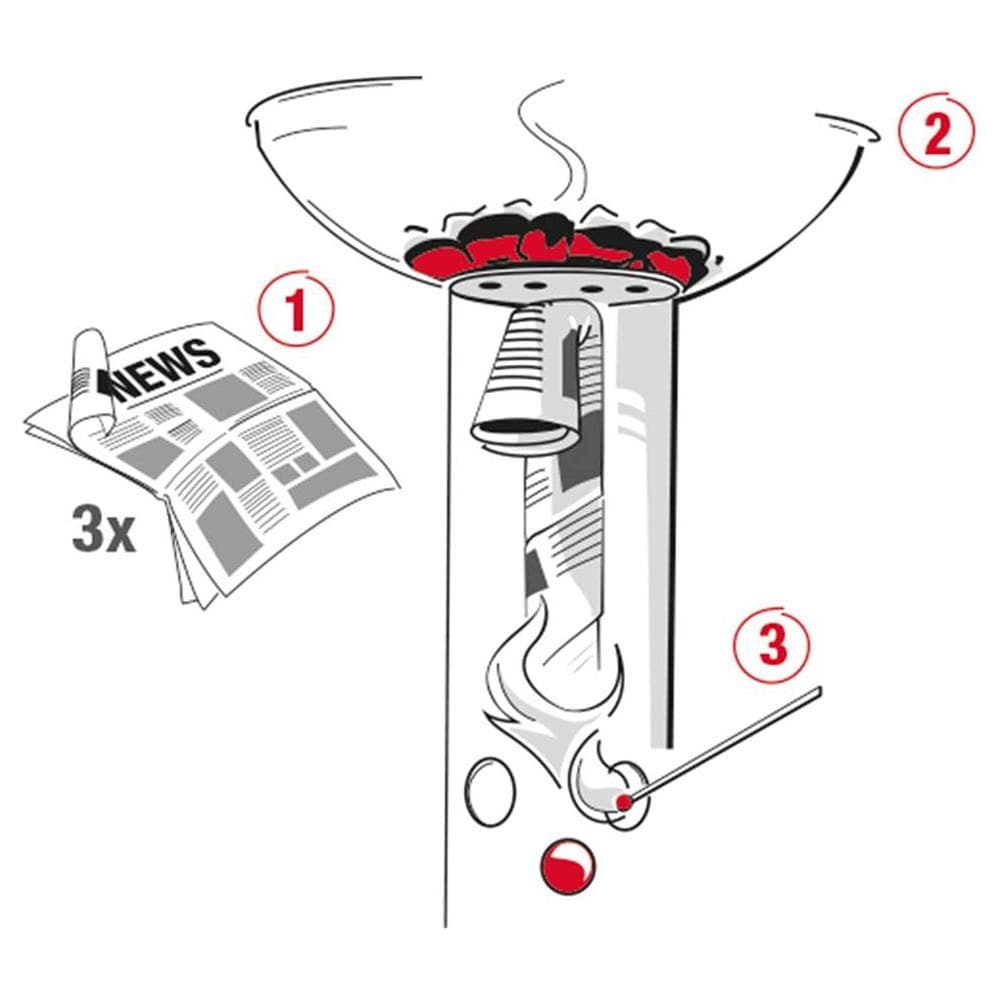 2

1

NEWS

3x

3