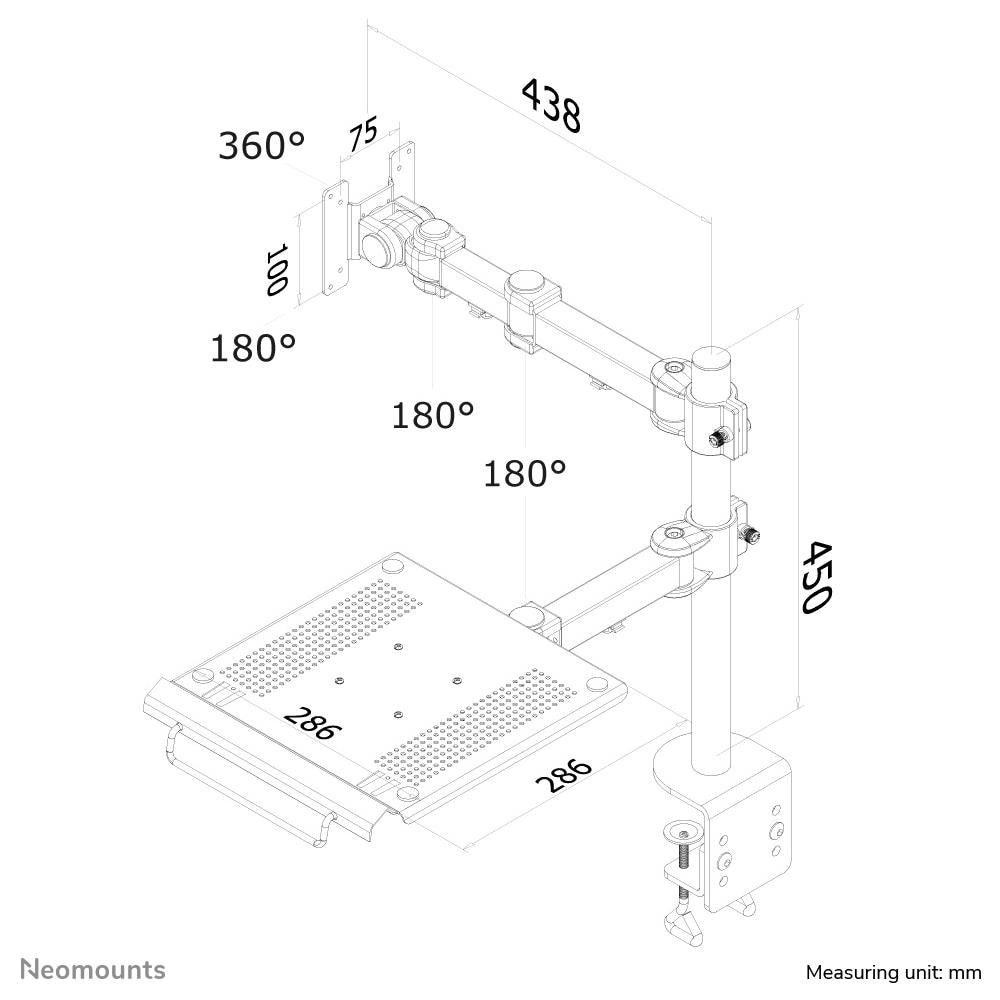 438

360°

75

100

180°

180°

180°

450

286

286

Neomounts

Measuring unit: mm