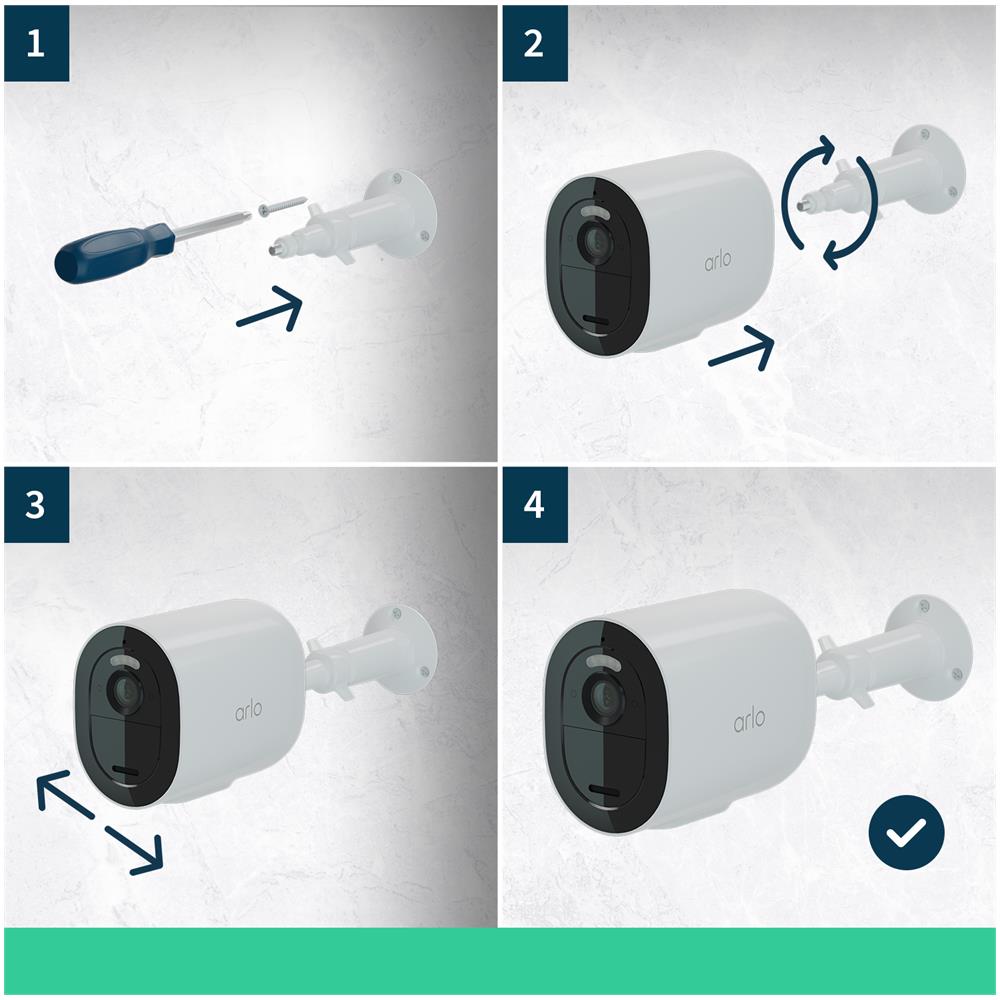 1

2

arlo

3

arlo

4

arlo