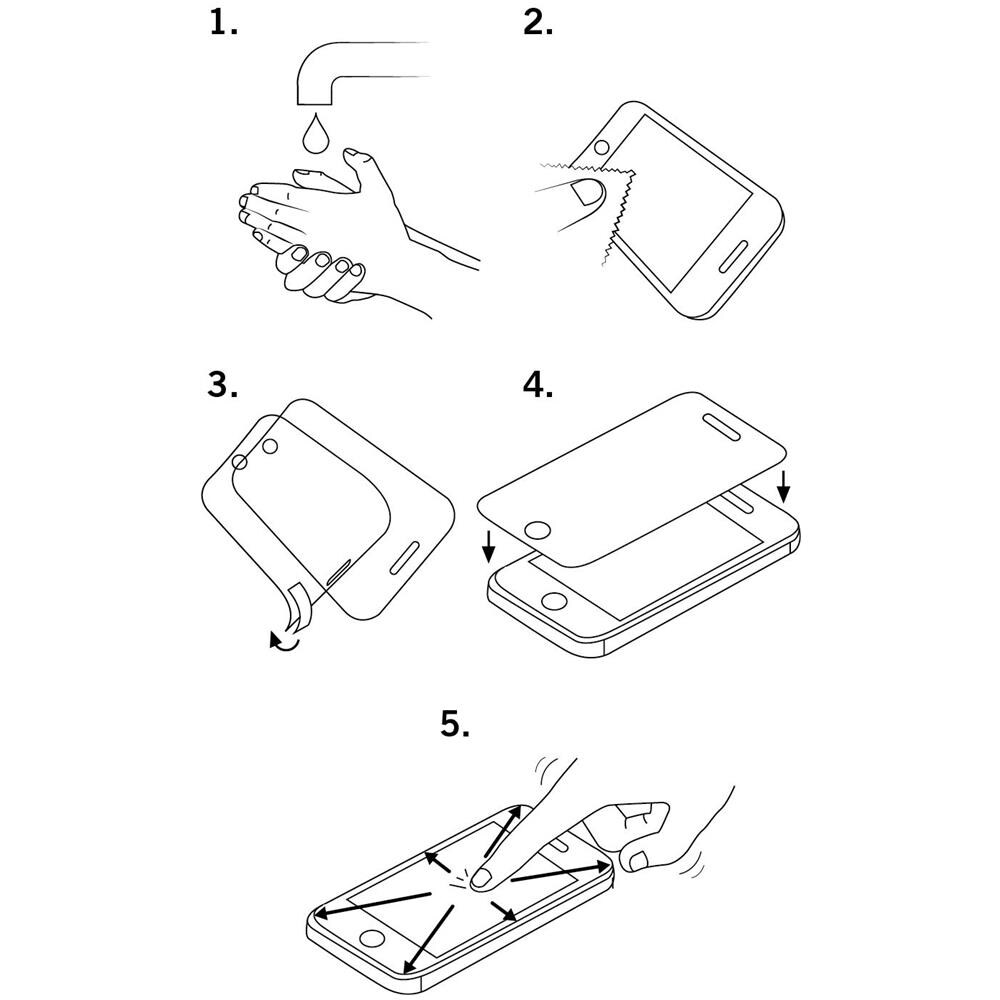 1.

2.

3.

4.

5.