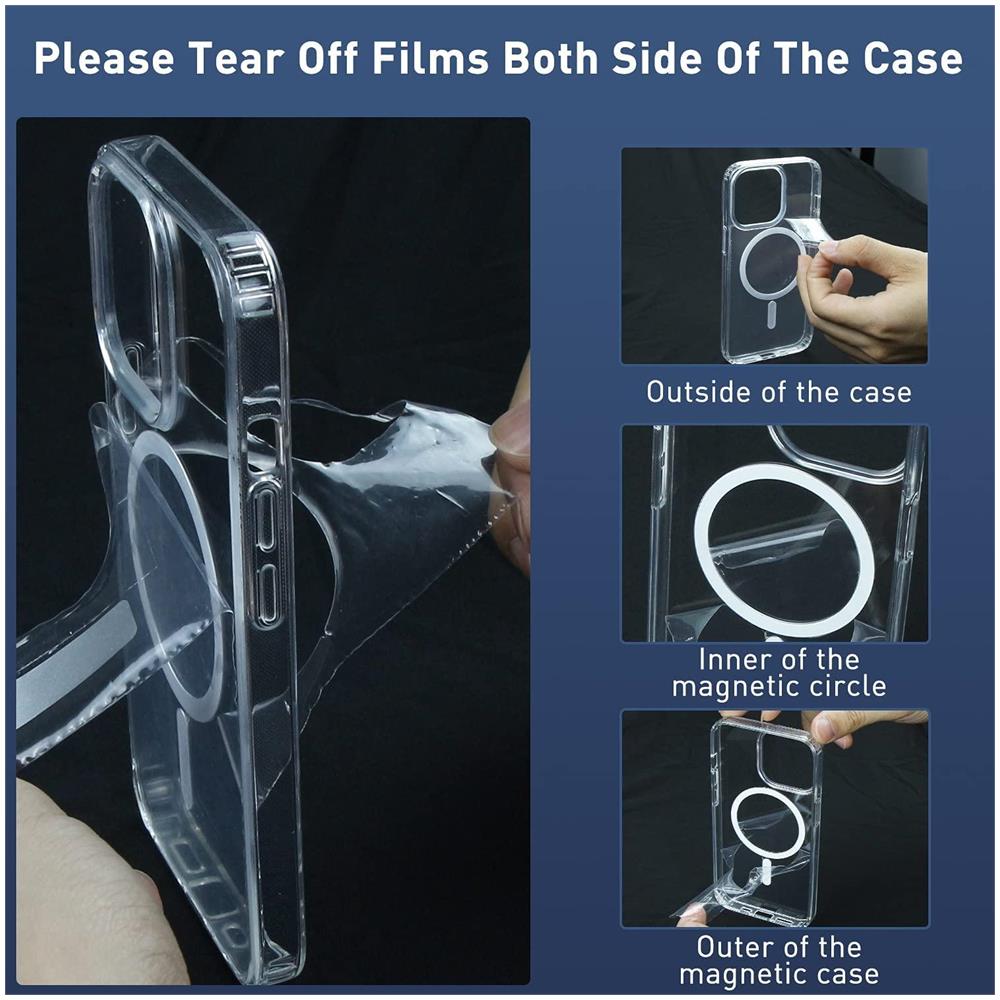 Please Tear Off Films Both Side Of The Case

Outside of the case

Inner of the magnetic circle

Outer of the magnetic case