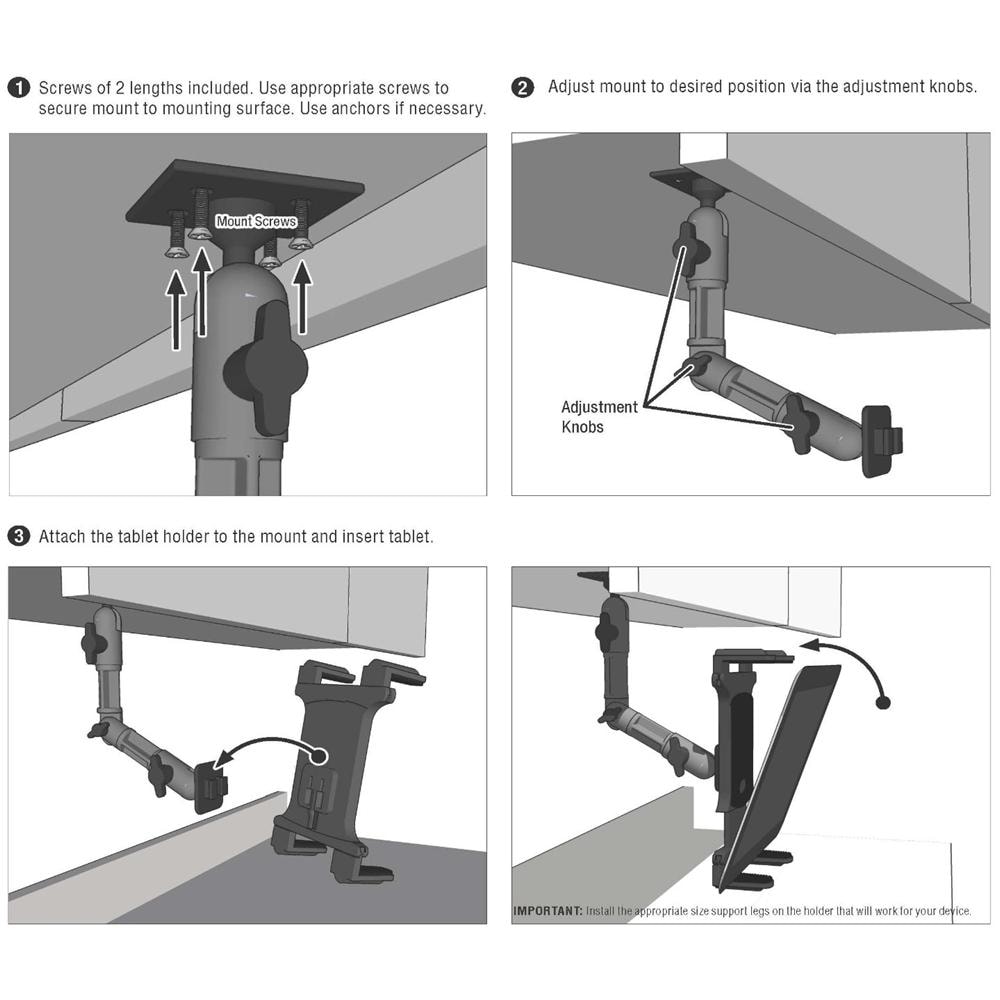 1 Screws of 2 lengths included. Use appropriate screws to secure mount to mounting surface. Use anchors if necessary.

Mount Screws

2 Adjust mount to desired position via the adjustment knobs.

Adjustment Knobs

3 Attach the tablet holder to the mount and insert tablet.

IMPORTANT: Install the appropriate size support legs on the holder that will work for your device.