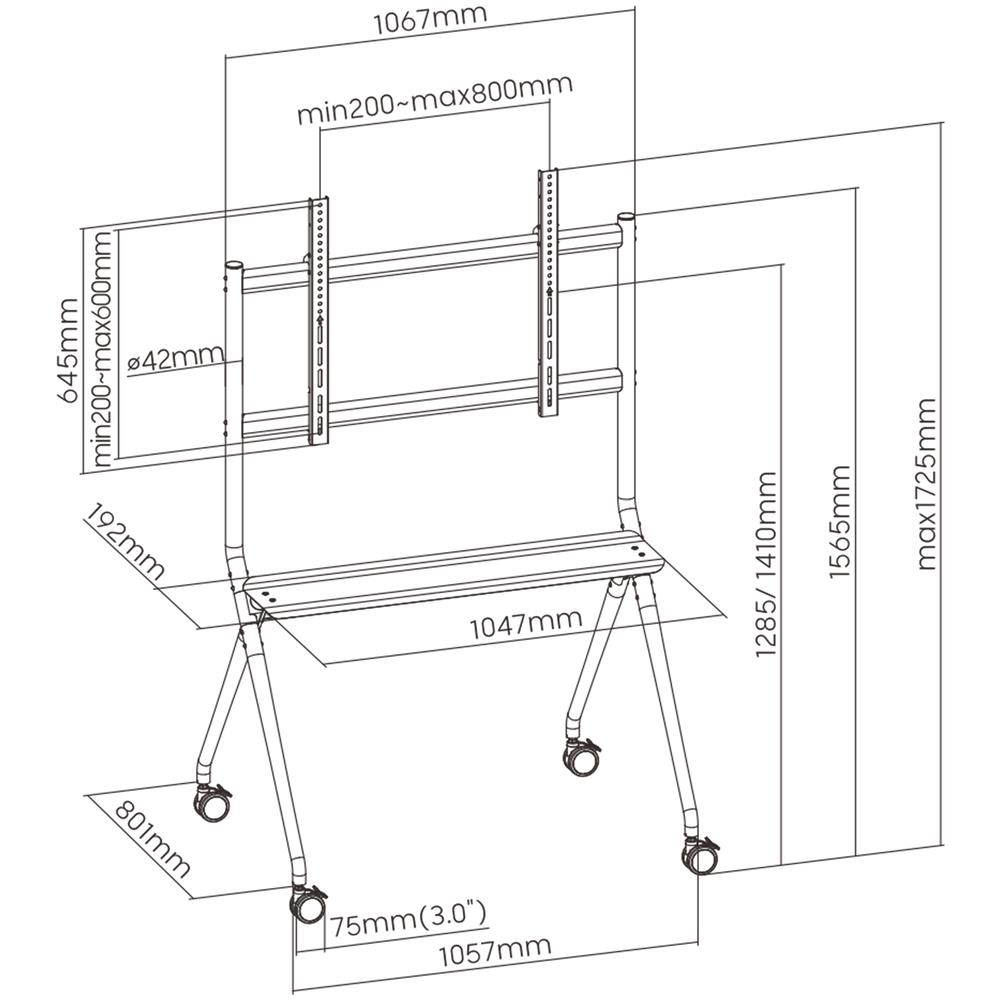 1067mm
min200~max800mm
645mm
min200~max600mm
ø42mm
192mm
1047mm
1285/ 1410mm
1565mm
max1725mm
801mm
75mm(3.0")
1057mm