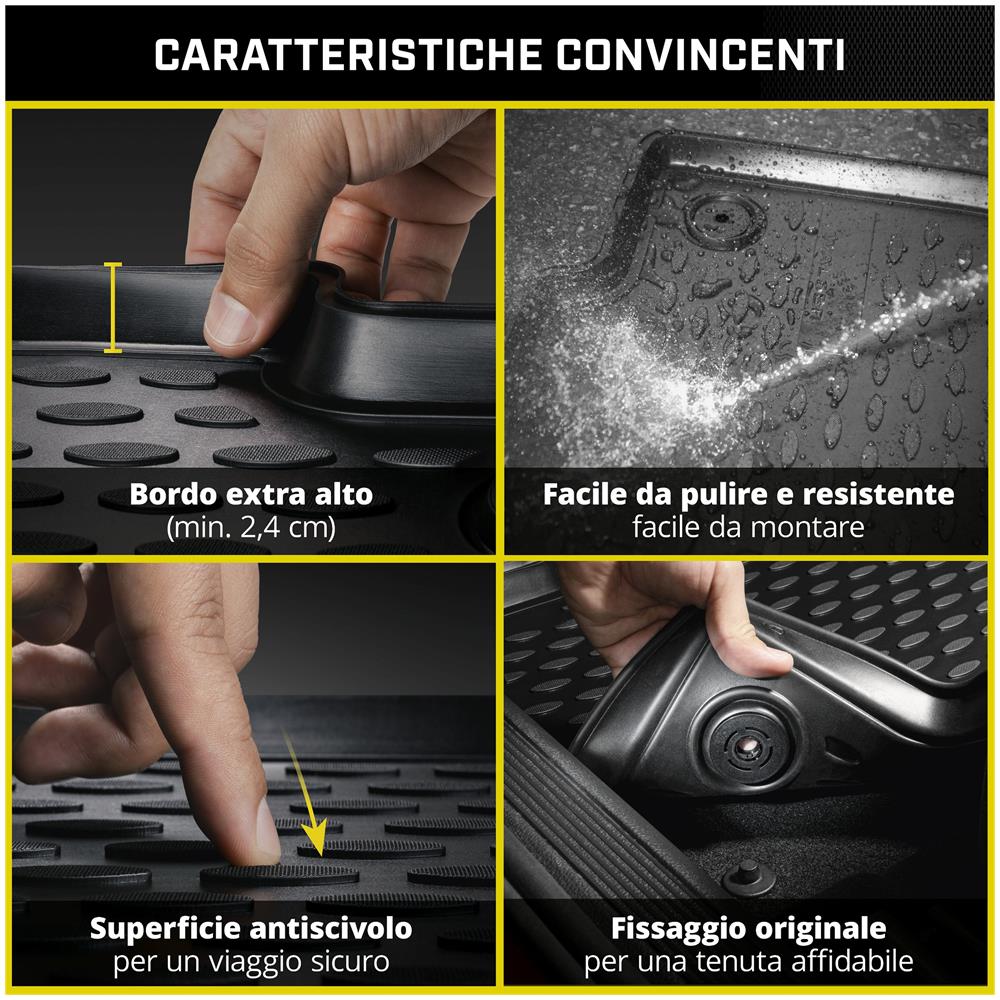 CARATTERISTICHE CONVINCENTI

Bordo extra alto
(min. 2,4 cm)

Facile da pulire e resistente
facile da montare

Superficie antiscivolo
per un viaggio sicuro

Fissaggio originale
per una tenuta affidabile