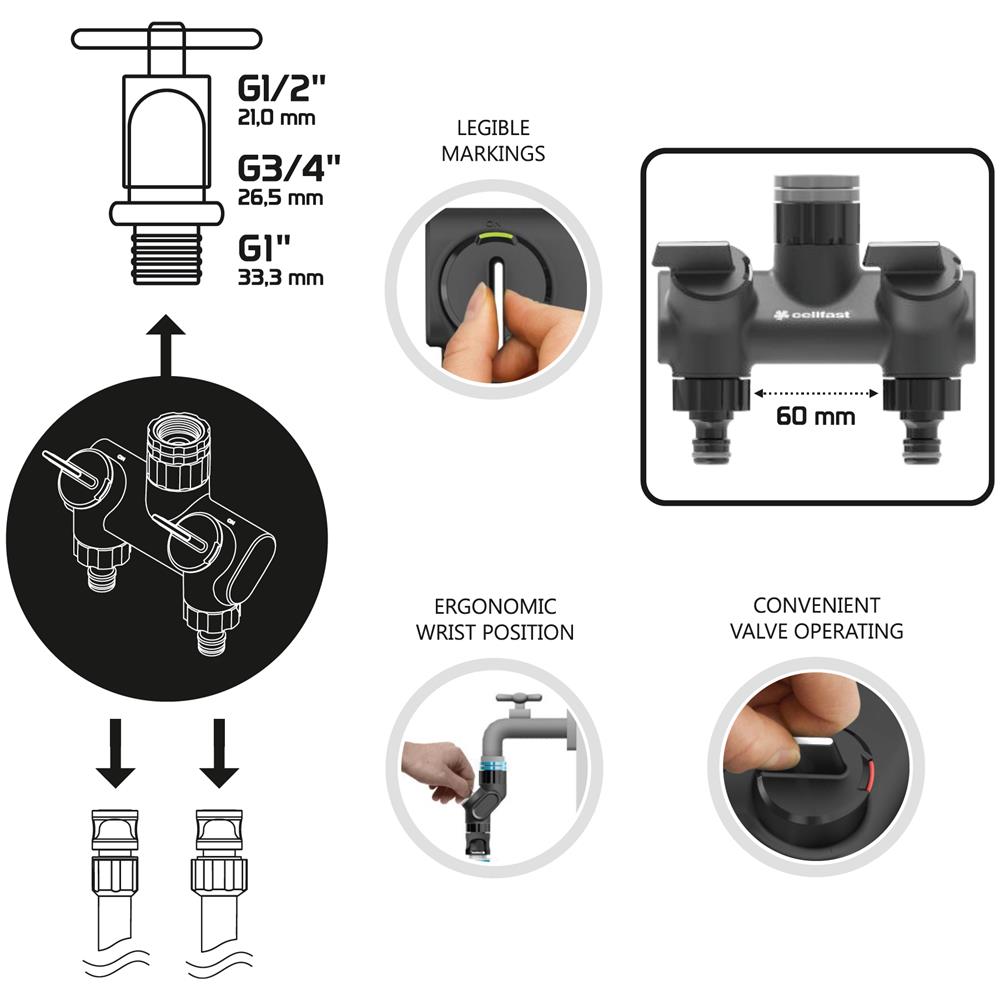 G1/2"
21,0 mm

G3/4"
26,5 mm

G1"
33,3 mm

LEGIBLE
MARKINGS

cellfast

60 mm

ERGONOMIC
WRIST POSITION

CONVENIENT
VALVE OPERATING