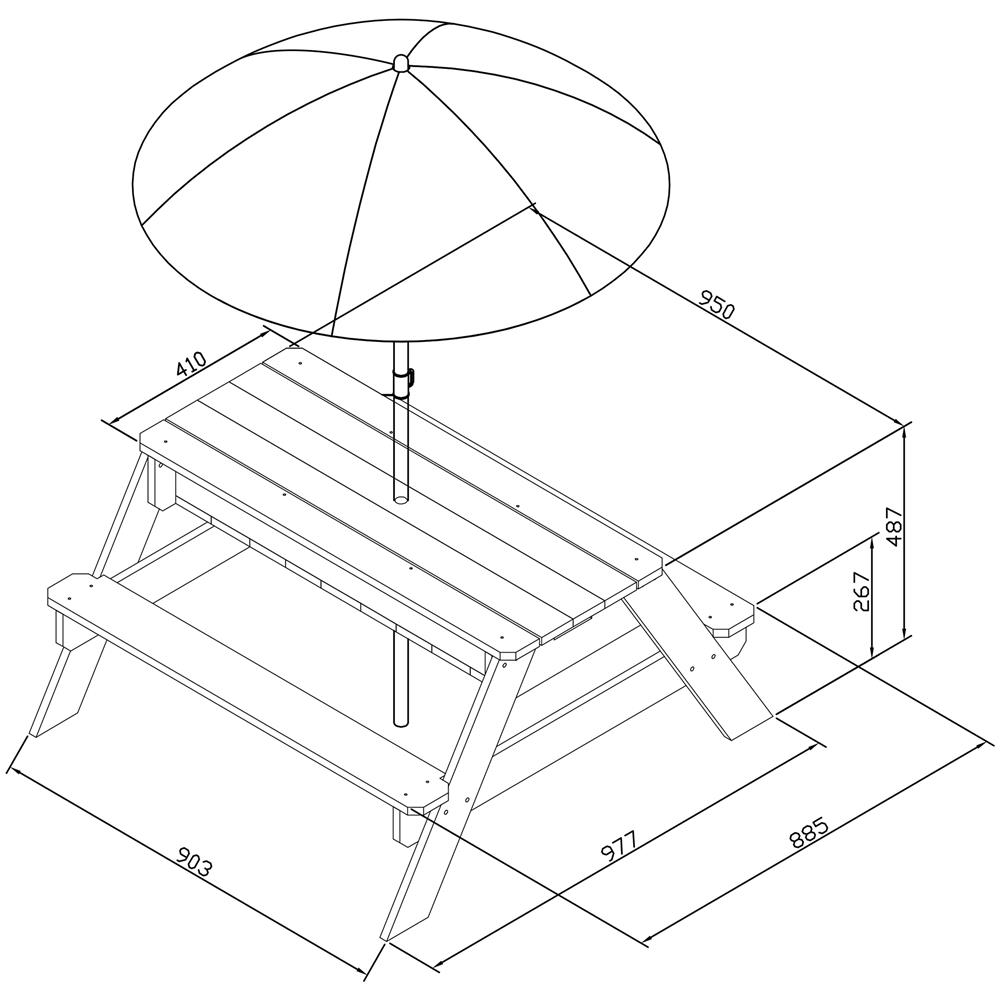 950
410
487
267
903
977
885